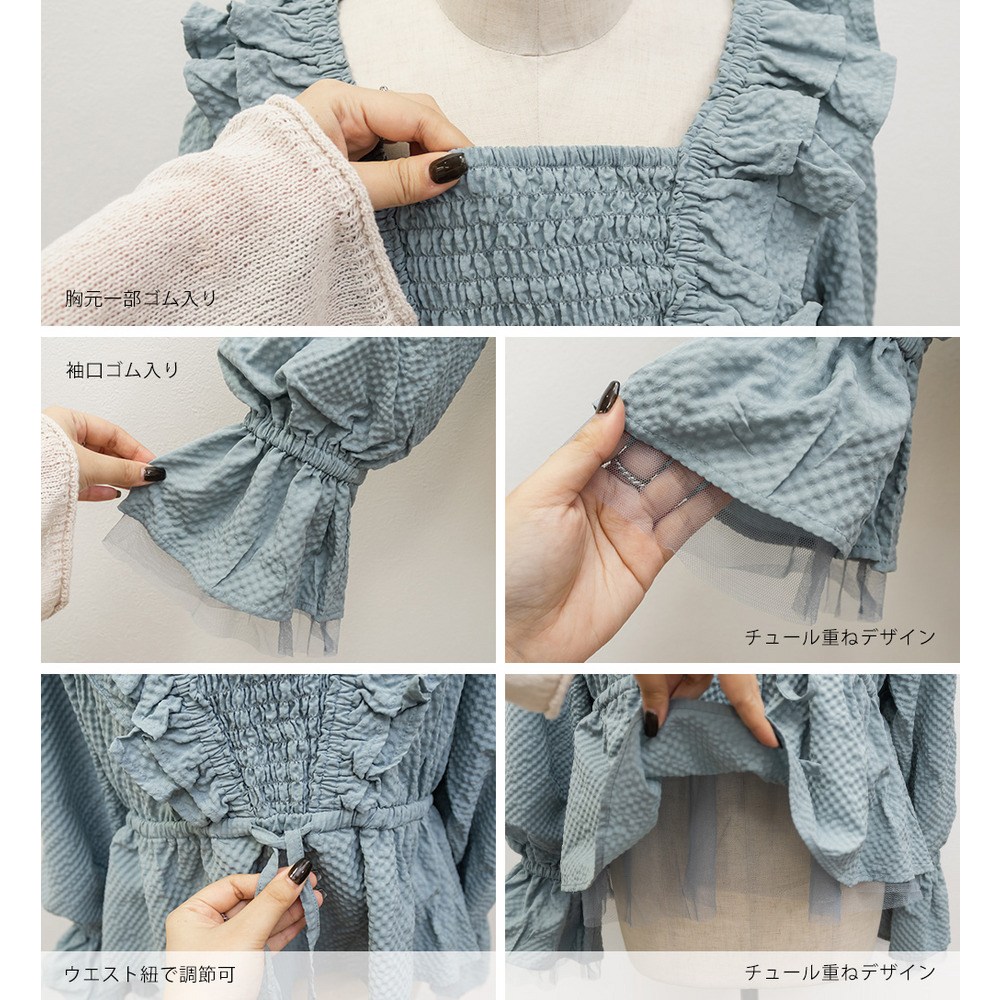 胸元一部ゴム入り

袖口ゴム入り

チュール重ねデザイン

ウエスト紐で調節可

チュール重ねデザイン