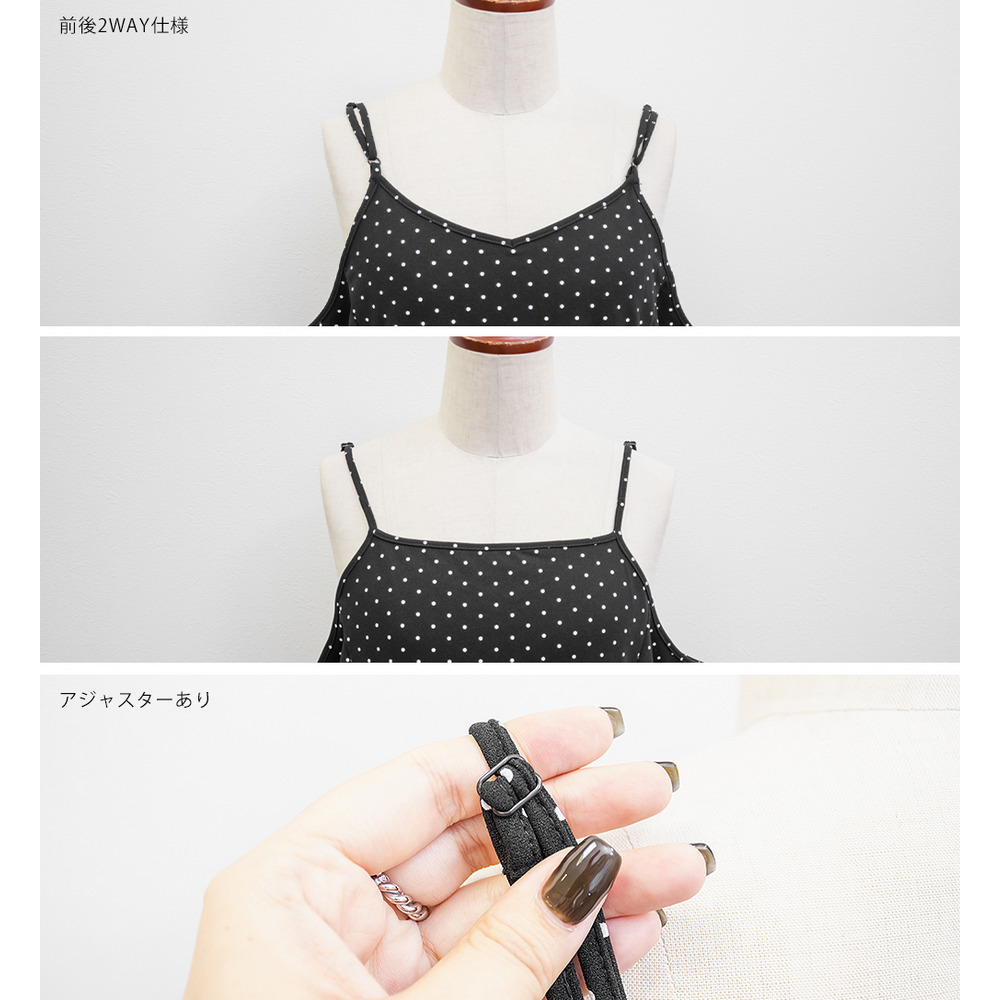 前後2WAY仕様

アジャスターあり