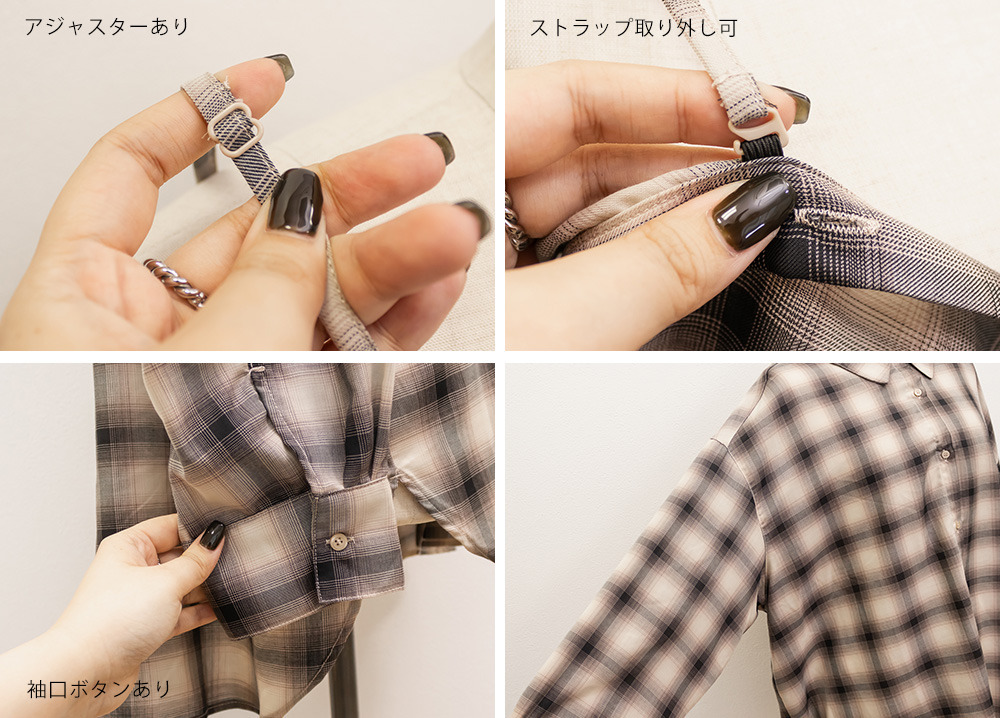 アジャスターあり

ストラップ取り外し可

袖口ボタンあり