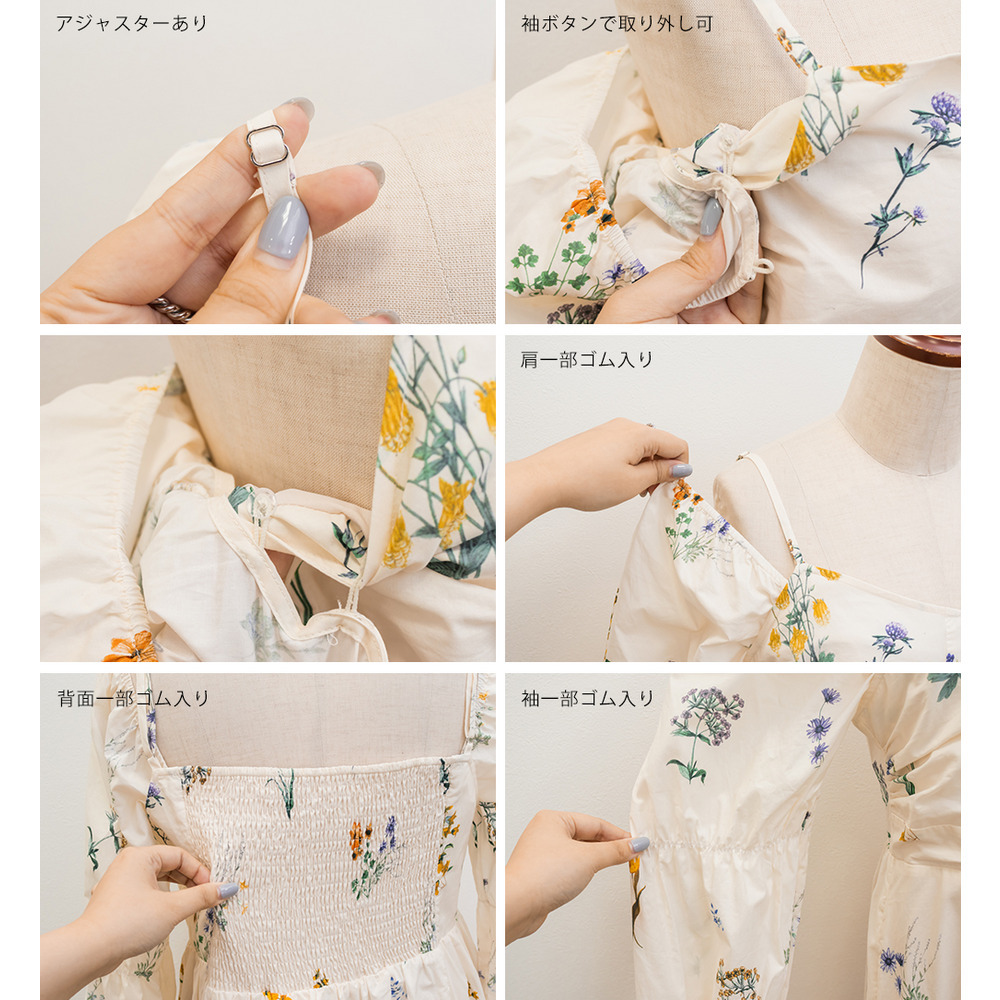 アジャスターあり

袖ボタンで取り外し可

肩一部ゴム入り

背面一部ゴム入り

袖一部ゴム入り