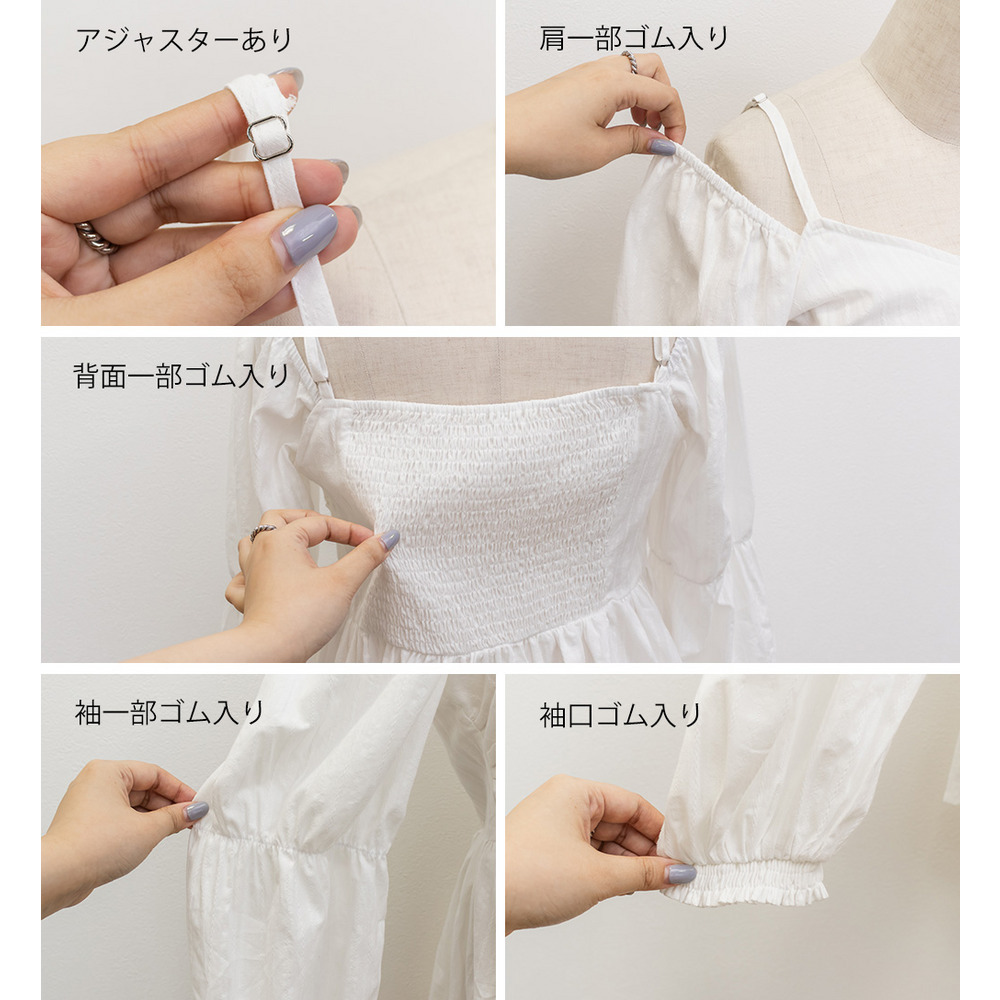 アジャスターあり

肩一部ゴム入り

背面一部ゴム入り

袖一部ゴム入り

袖口ゴム入り