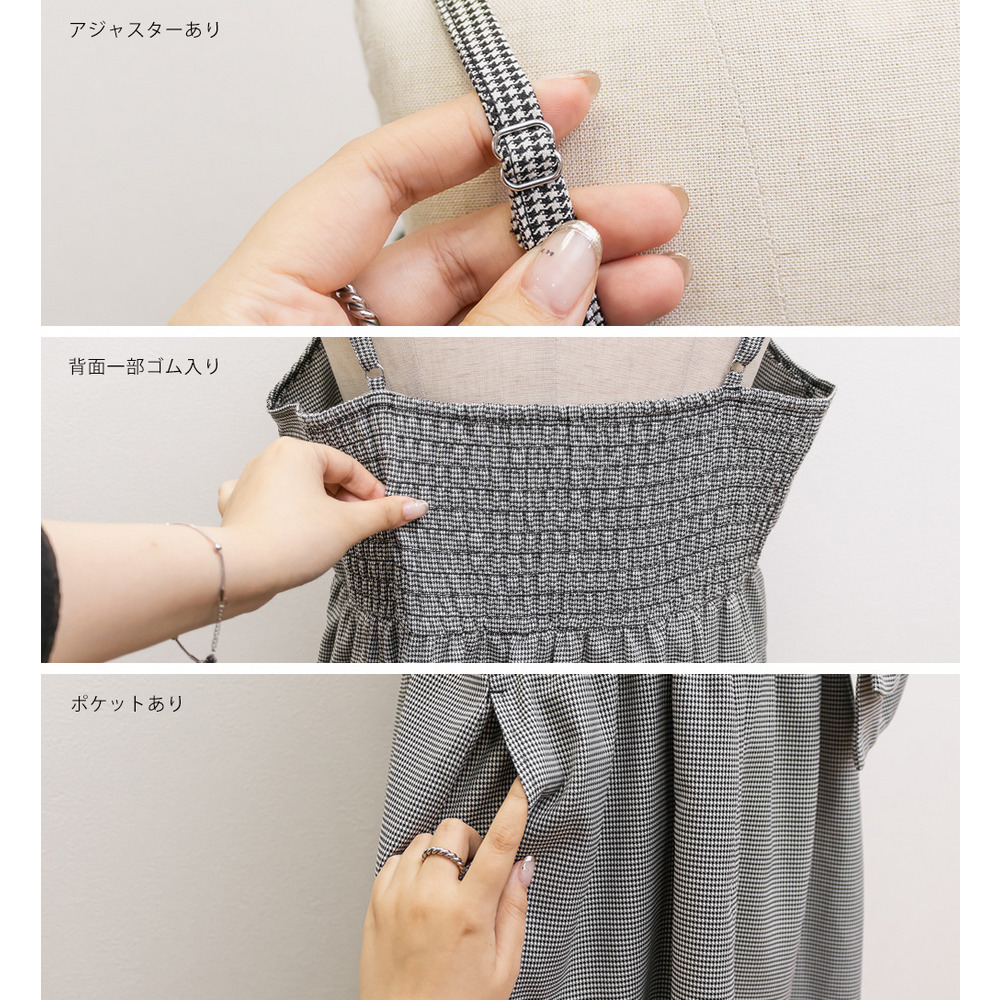 アジャスターあり

背面一部ゴム入り

ポケットあり