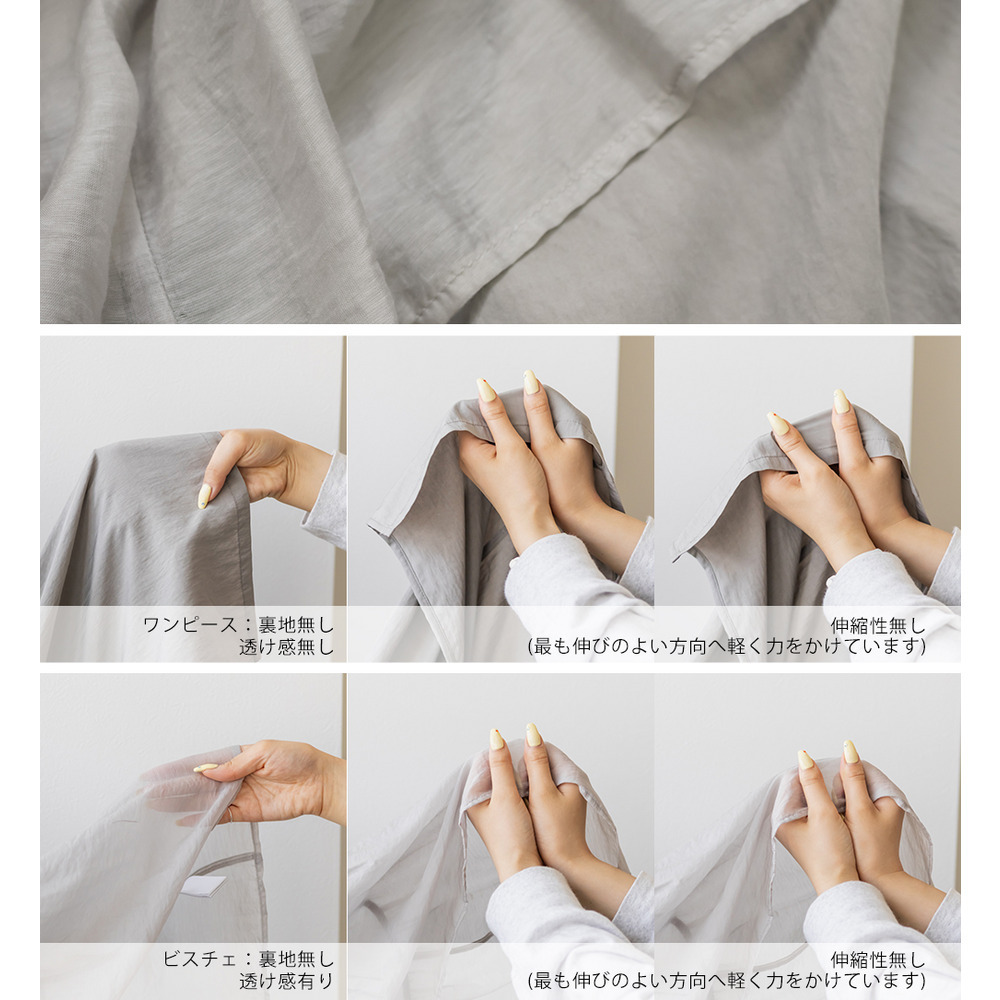 ワンピース：裏地無し
透け感無し

伸縮性無し
(最も伸びのよい方向へ軽く力をかけています)

ビスチェ：裏地無し
透け感有り

伸縮性無し
(最も伸びのよい方向へ軽く力をかけています)