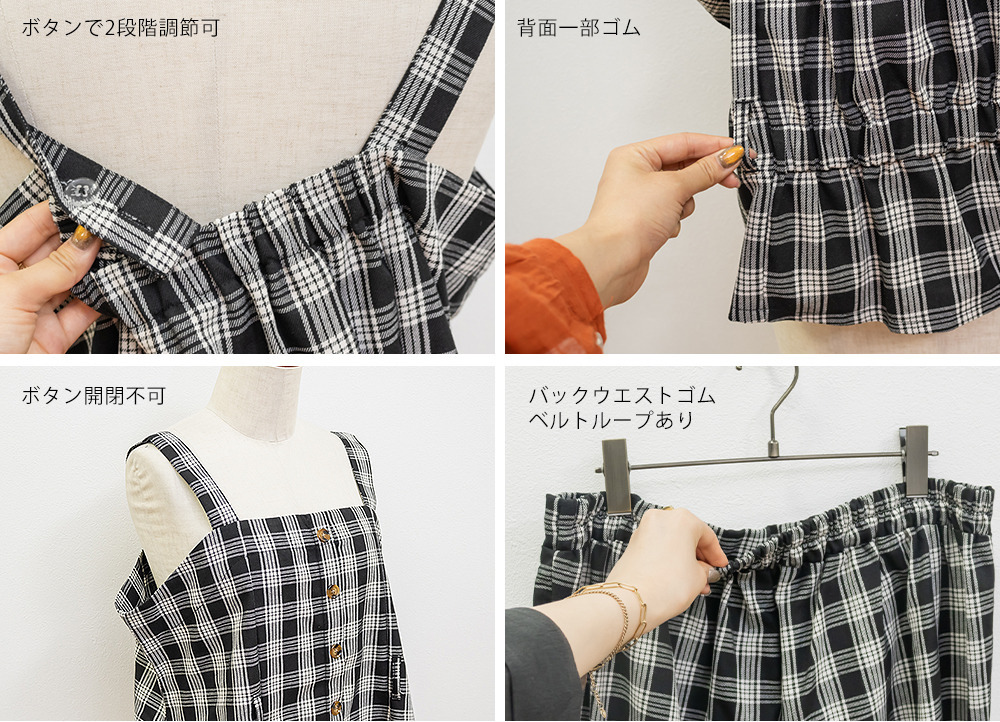 ボタンで2段階調節可

背面一部ゴム

ボタン開閉不可

バックウエストゴム
ベルトループあり