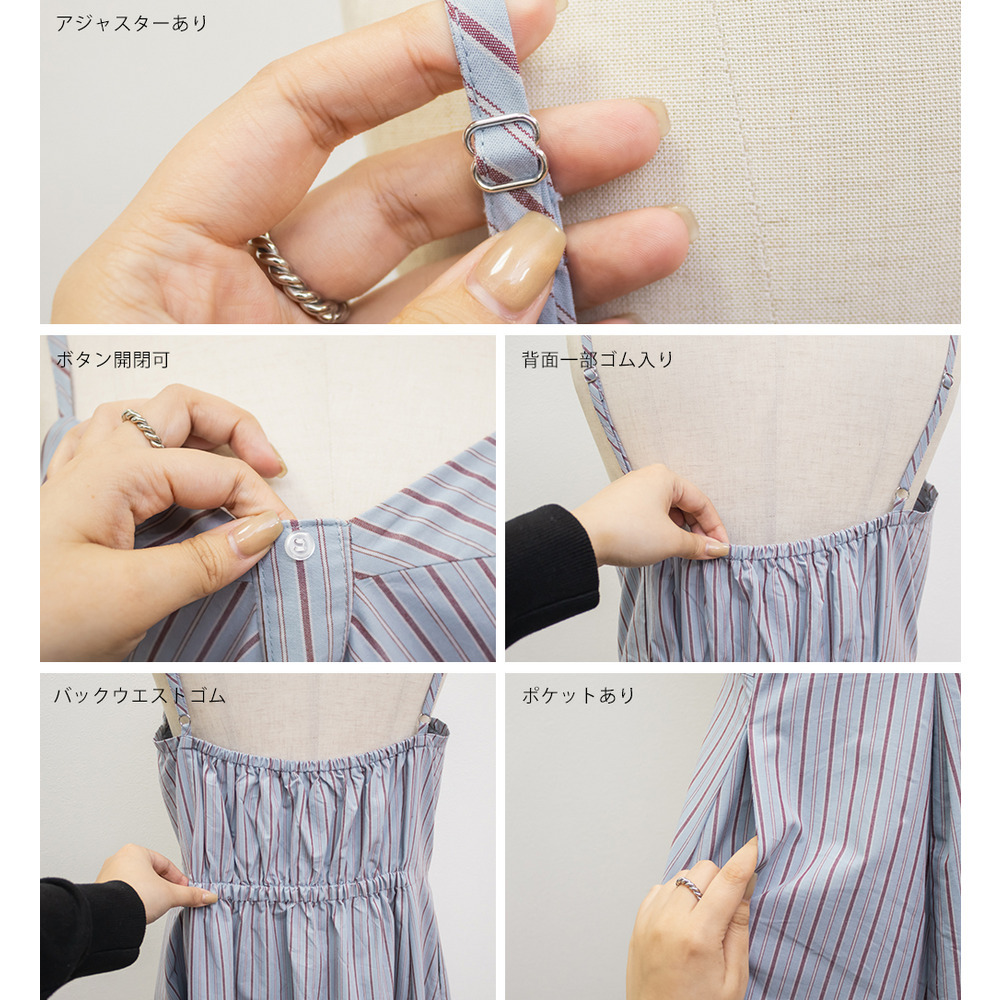 アジャスターあり

ボタン開閉可

背面一部ゴム入り

バックウエストゴム

ポケットあり