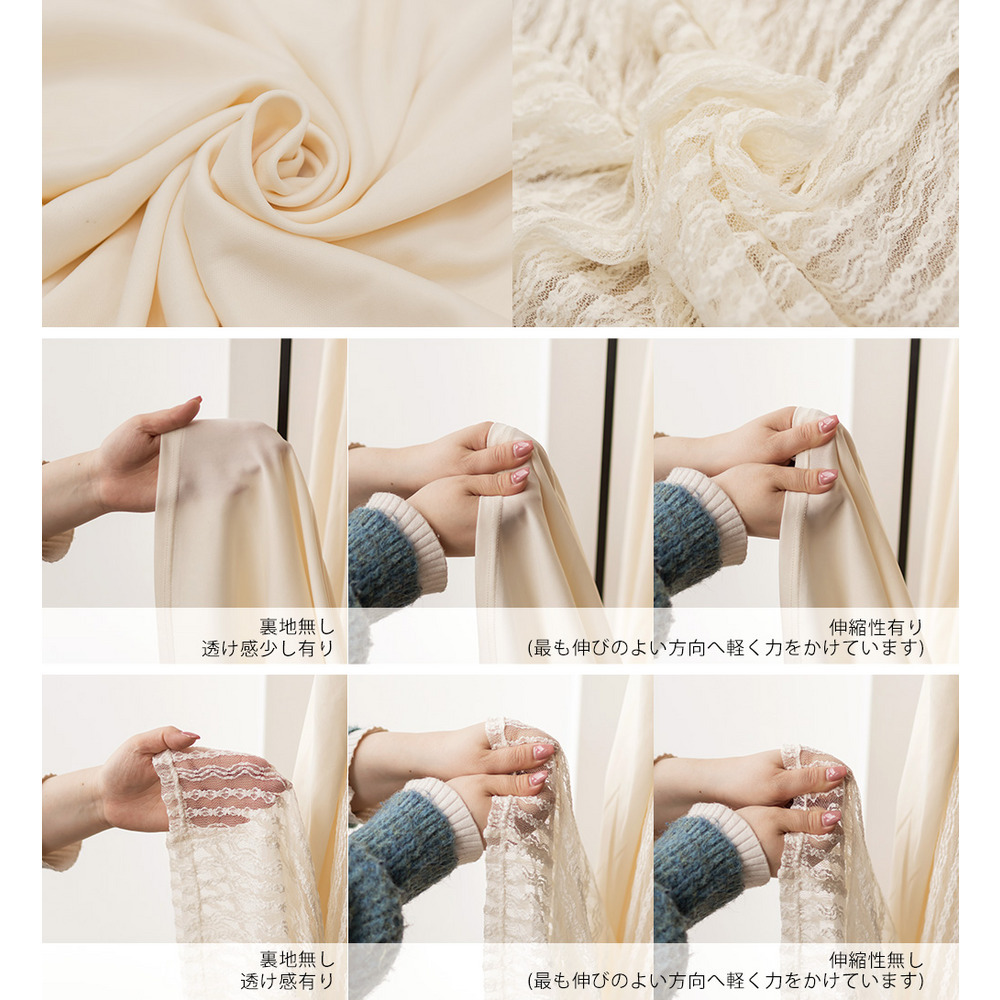 裏地無し
透け感少し有り

伸縮性有り
(最も伸びのよい方向へ軽く力をかけています)

裏地無し
透け感有り

伸縮性無し
(最も伸びのよい方向へ軽く力をかけています)