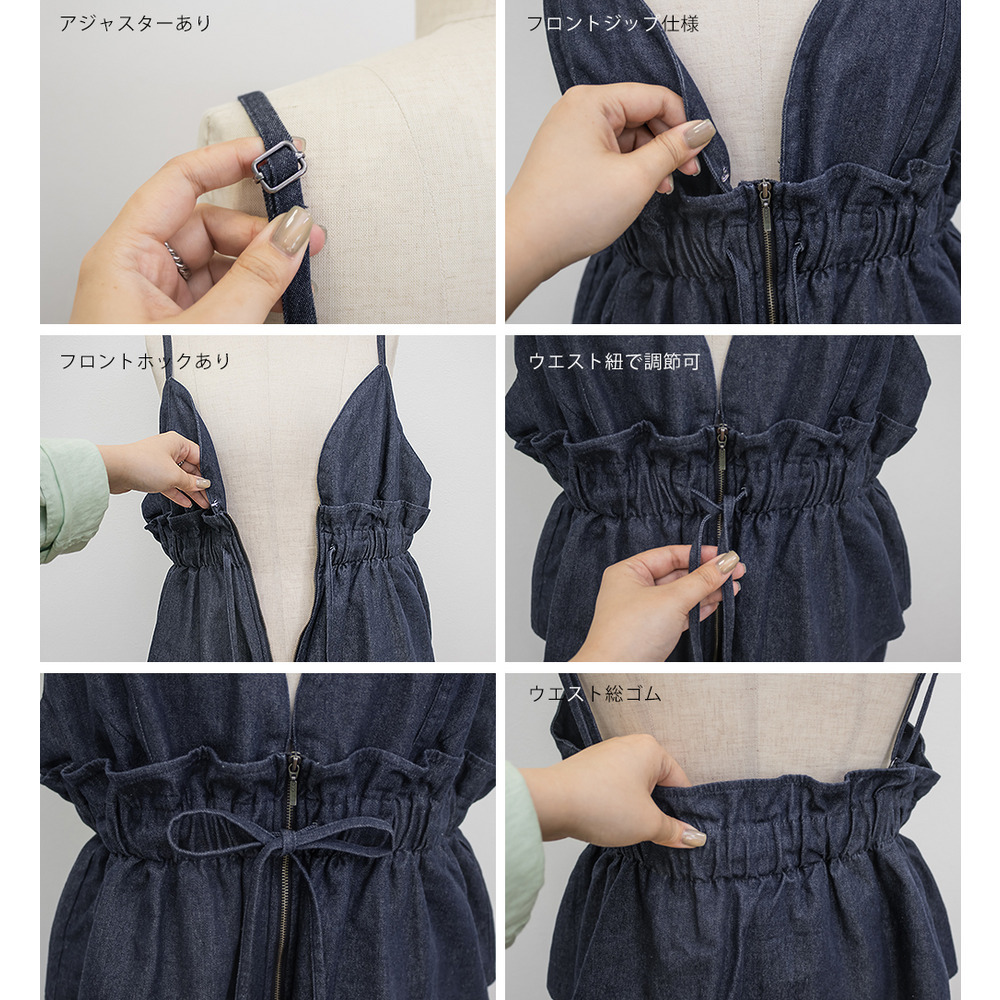 アジャスターあり

フロントジップ仕様

フロントホックあり

ウエスト紐で調節可

ウエスト総ゴム