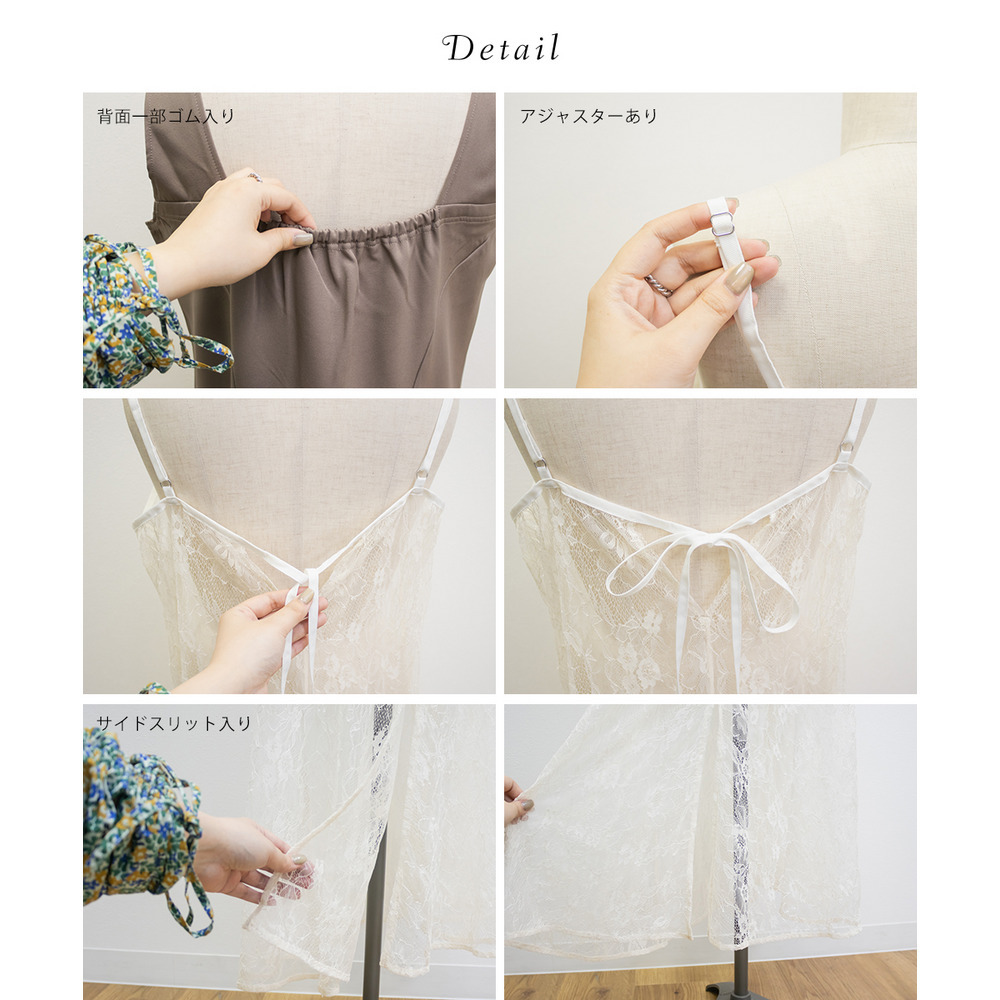 Detail

背面一部ゴム入り

アジャスターあり

サイドスリット入り