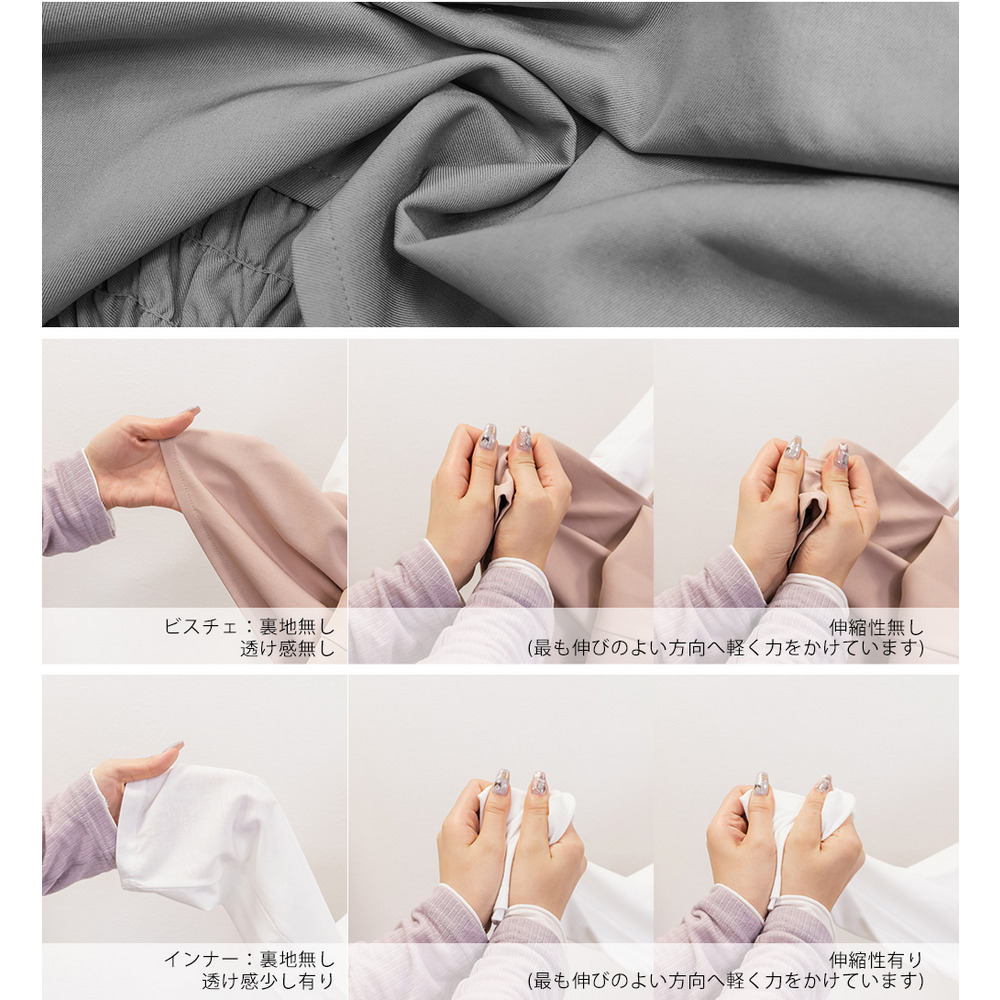 ビスチェ：裏地無し
透け感無し

伸縮性無し
(最も伸びのよい方向へ軽く力をかけています)

インナー：裏地無し
透け感少し有り

伸縮性有り
(最も伸びのよい方向へ軽く力をかけています)