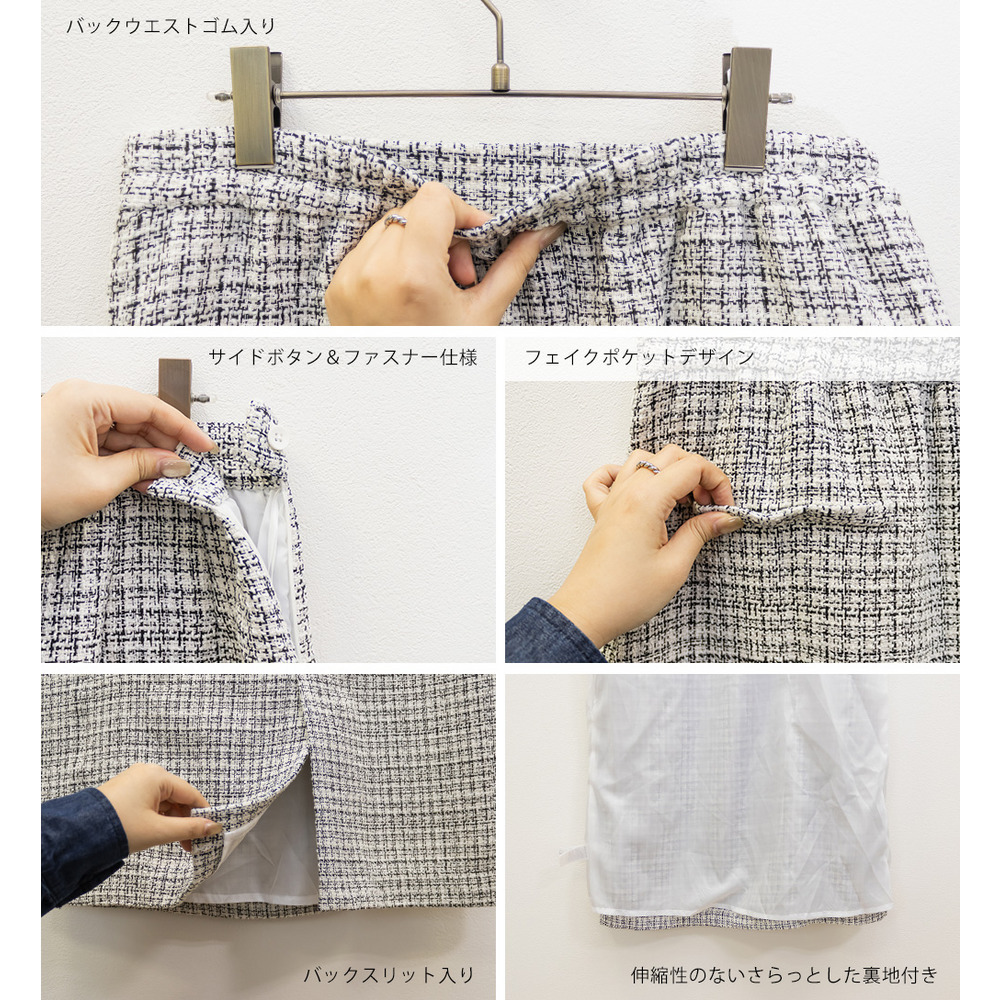 バックウエストゴム入り

サイドボタン＆ファスナー仕様

フェイクポケットデザイン

バックスリット入り

伸縮性のないさらっとした裏地付き