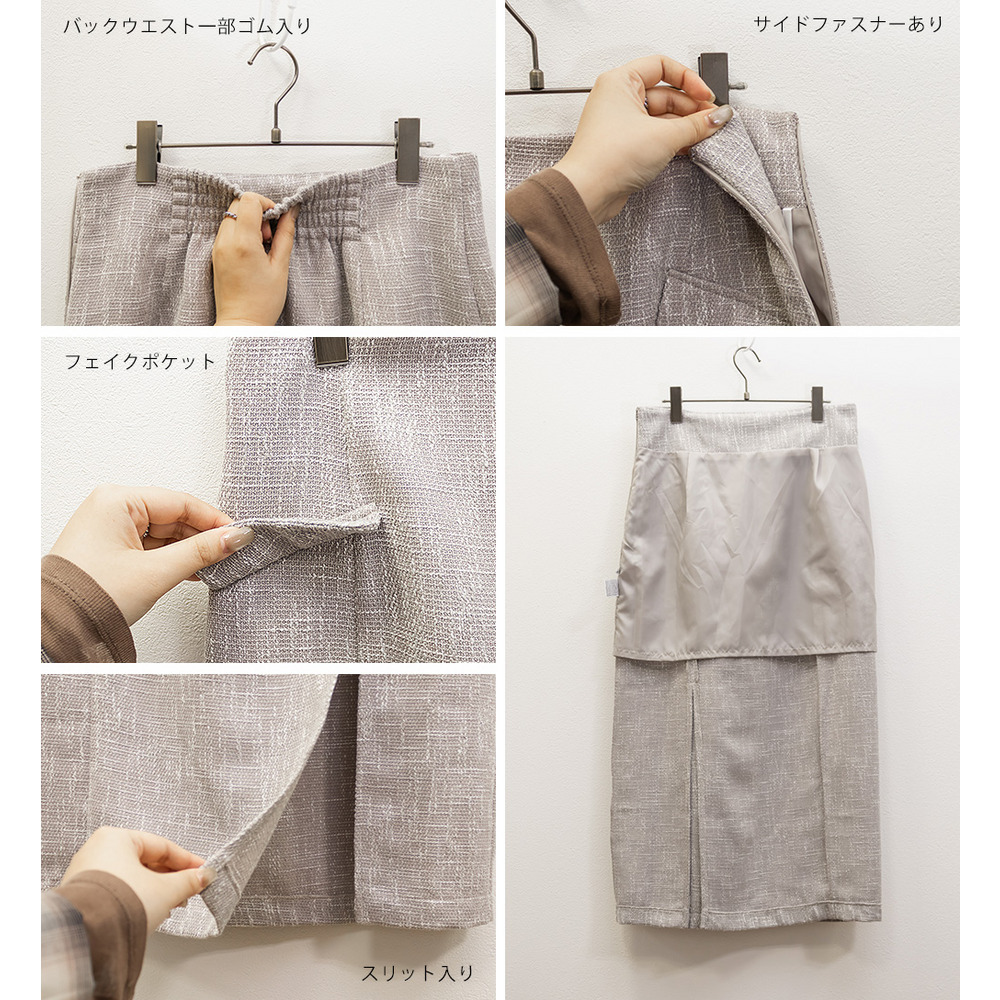 バックウエスト一部ゴム入り

サイドファスナーあり

フェイクポケット

スリット入り