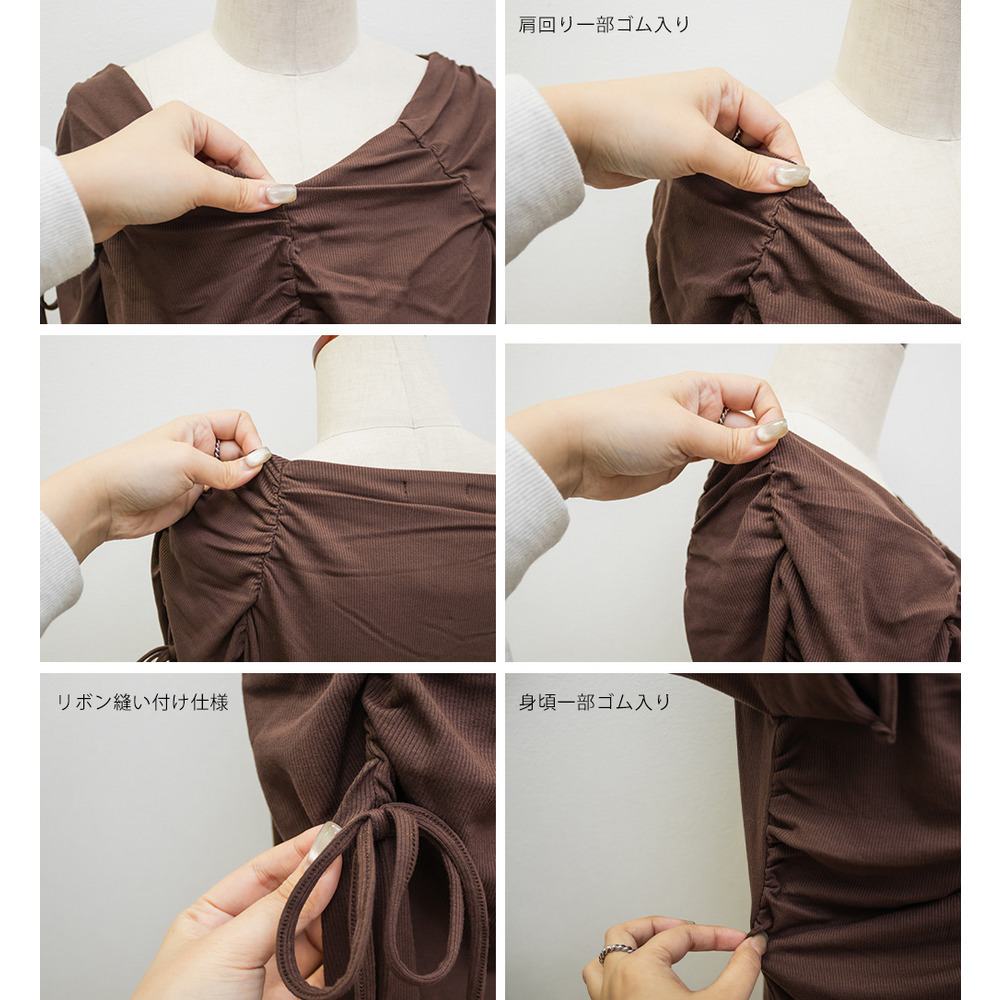 肩回り一部ゴム入り

リボン縫い付け仕様

身頃一部ゴム入り