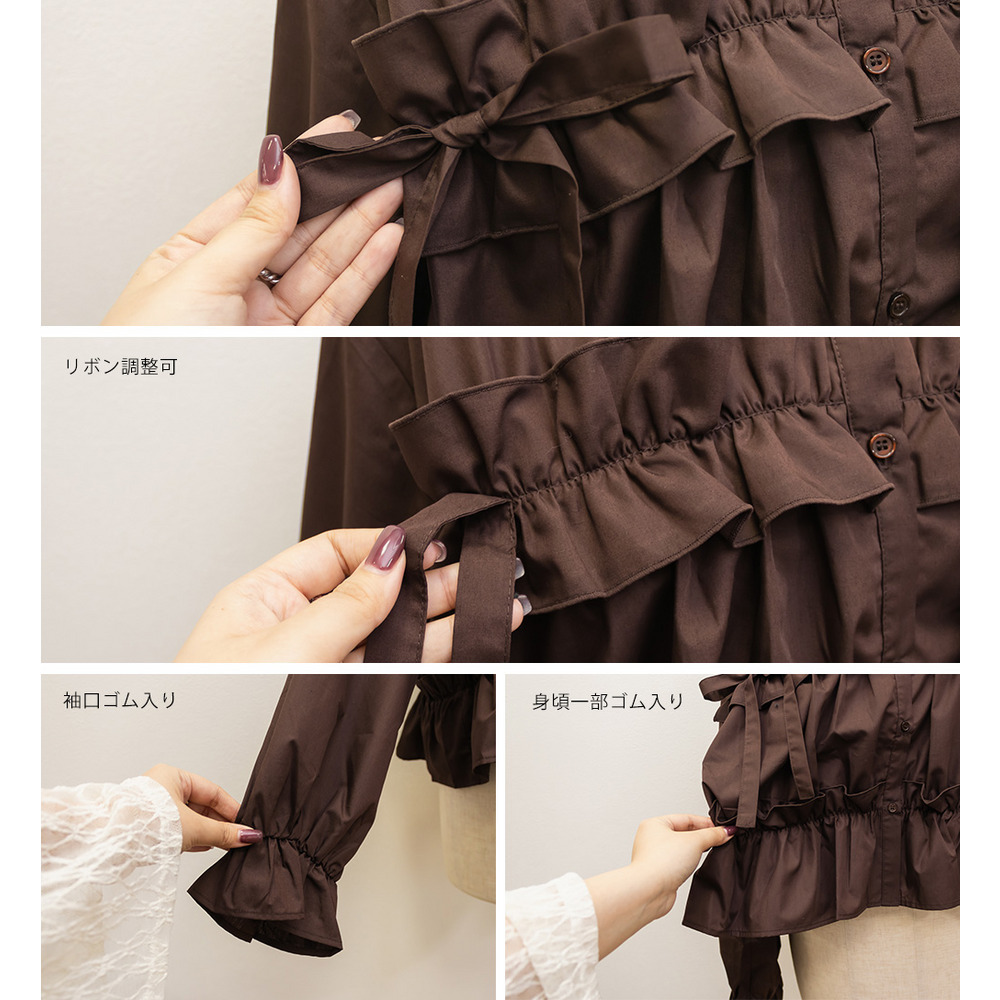 リボン調整可

袖口ゴム入り

身頃一部ゴム入り