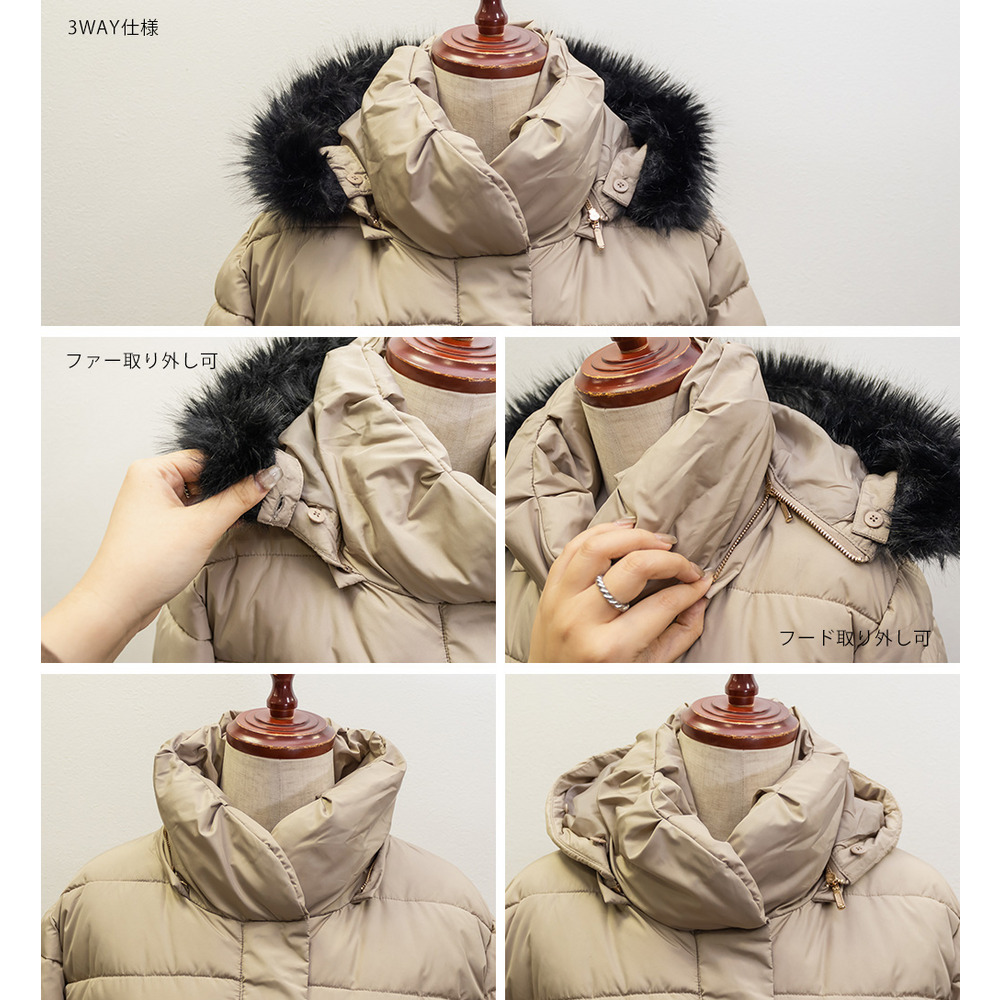 3WAY仕様

ファー取り外し可

フード取り外し可