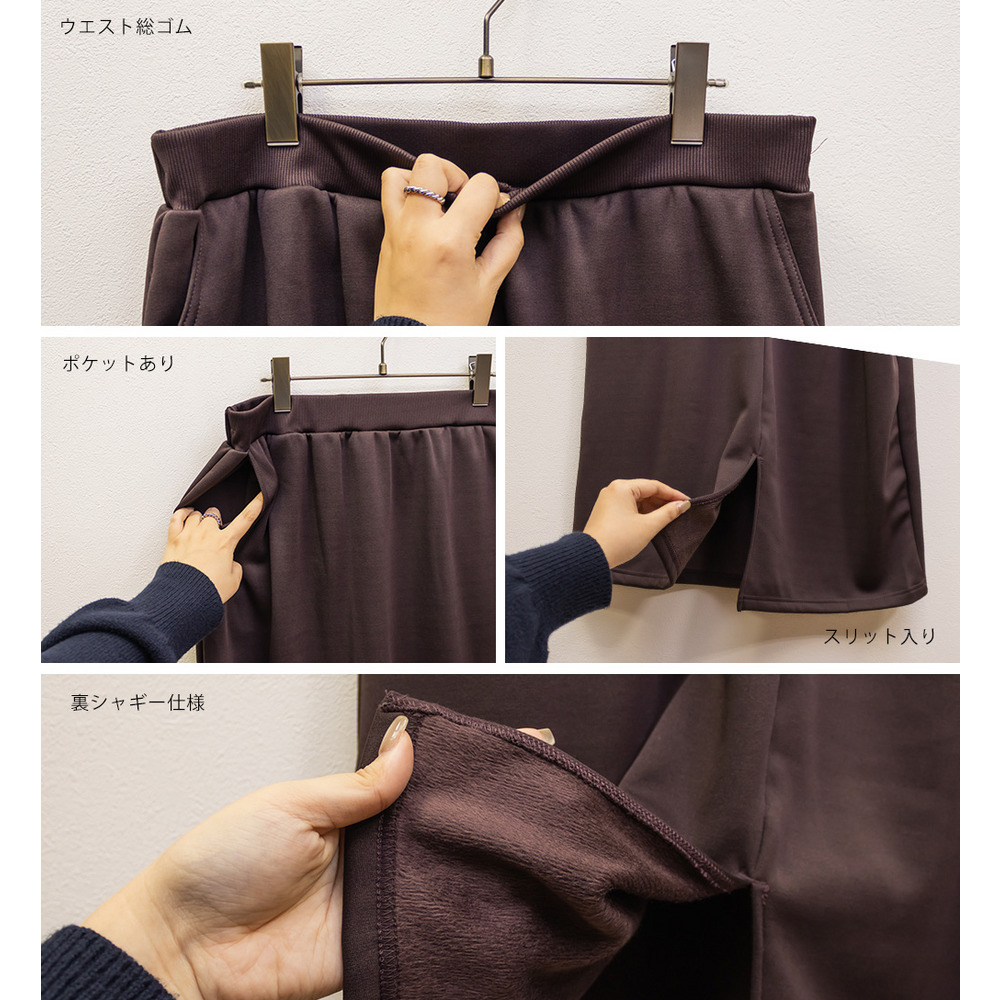 ウエスト総ゴム

ポケットあり

スリット入り

裏シャギー仕様