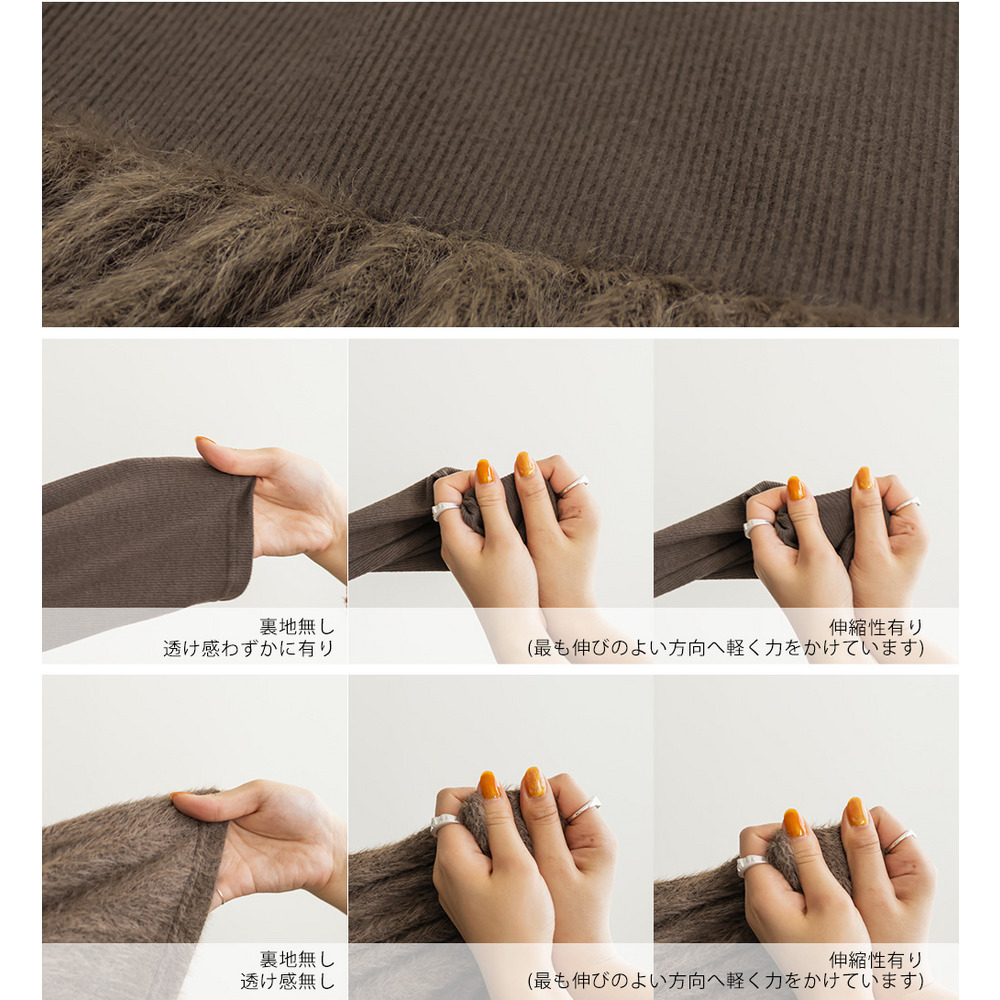 裏地無し
透け感わずかに有り

伸縮性有り
(最も伸びのよい方向へ軽く力をかけています)

裏地無し
透け感無し

伸縮性有り
(最も伸びのよい方向へ軽く力をかけています)