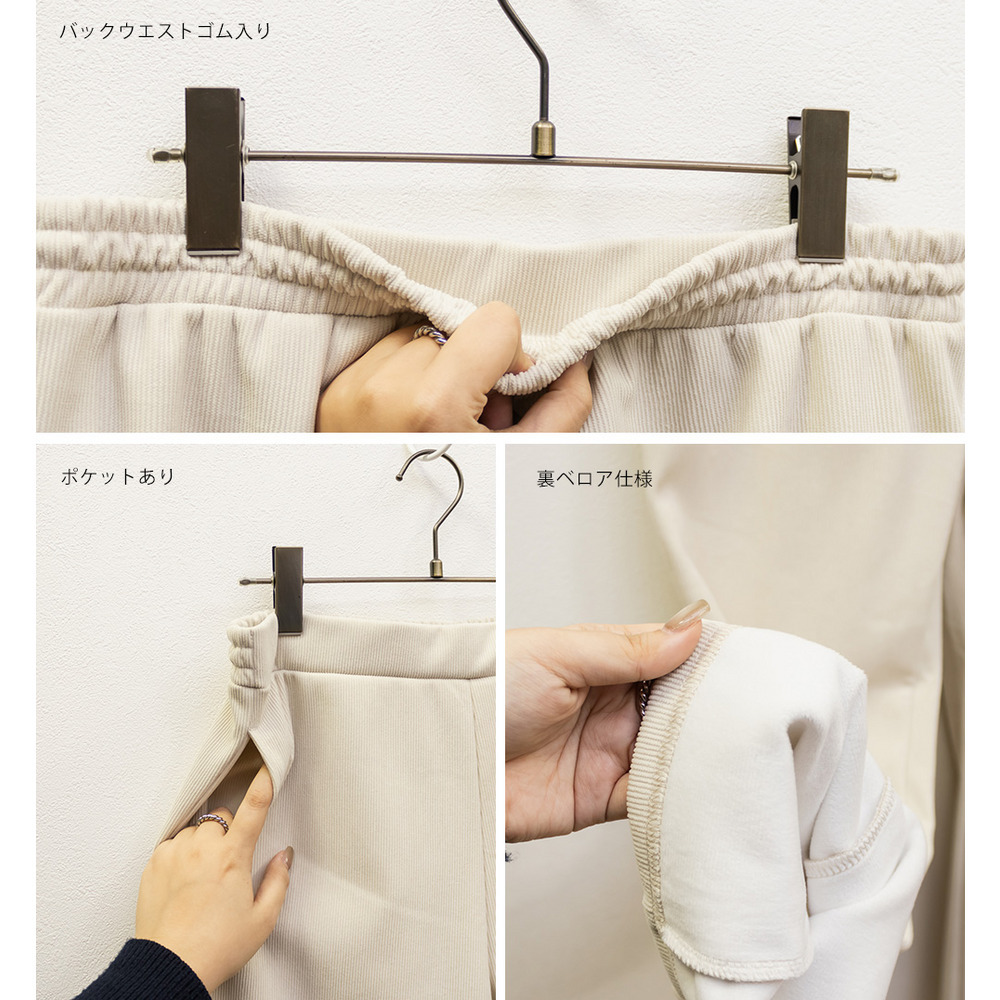 バックウエストゴム入り

ポケットあり

裏ベロア仕様