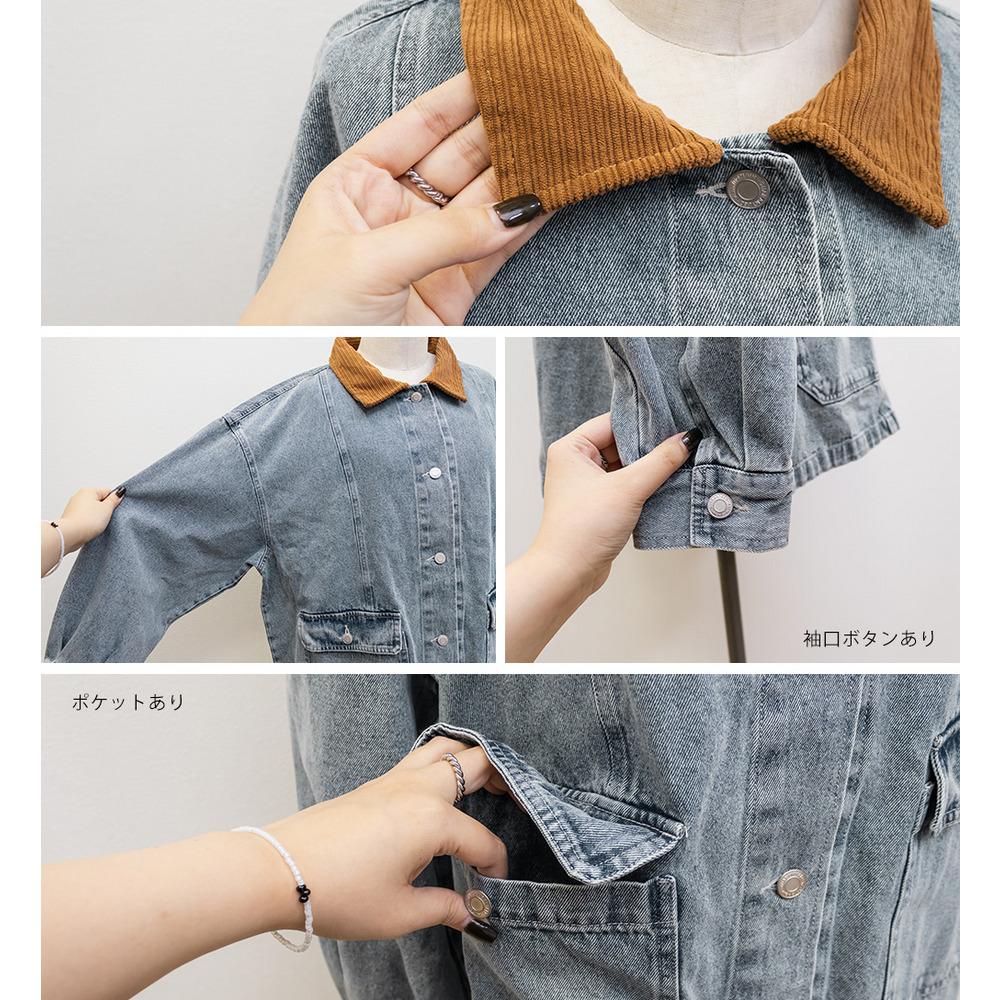 袖口ボタンあり

ポケットあり