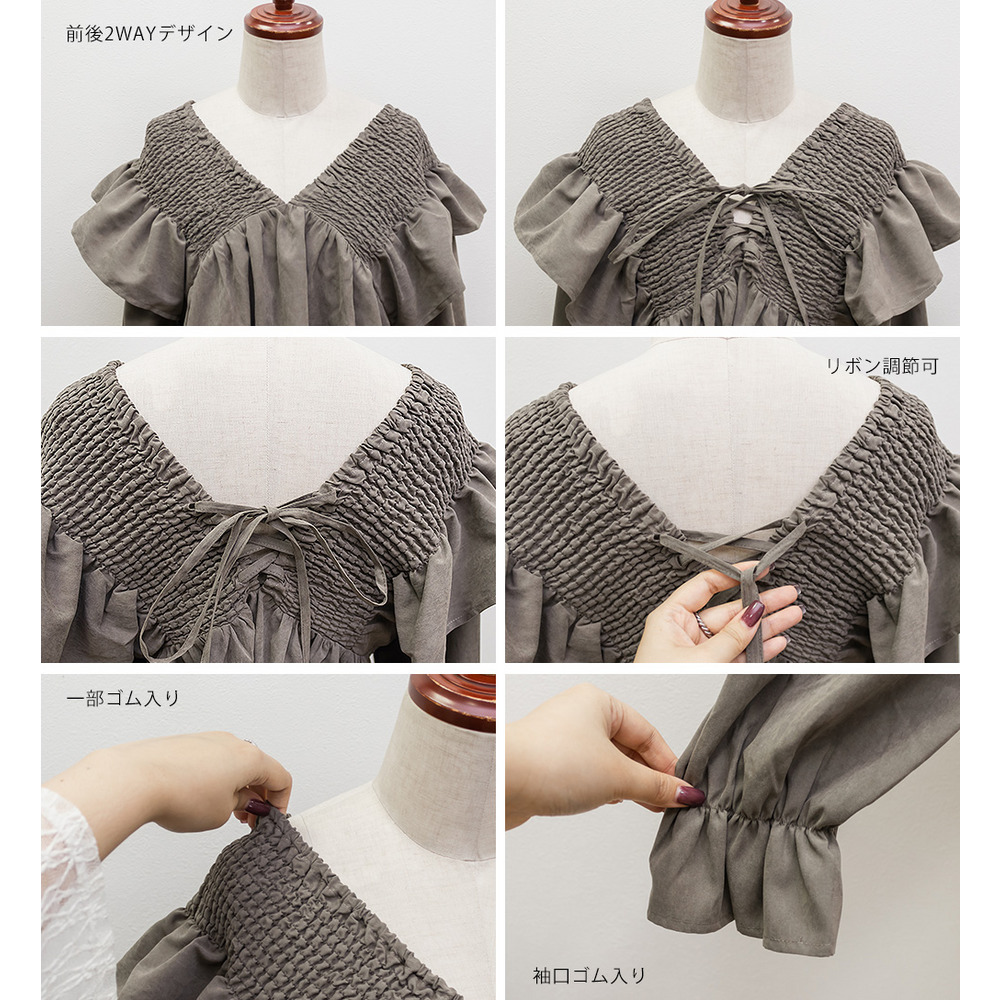 前後2WAYデザイン

リボン調節可

一部ゴム入り

袖口ゴム入り