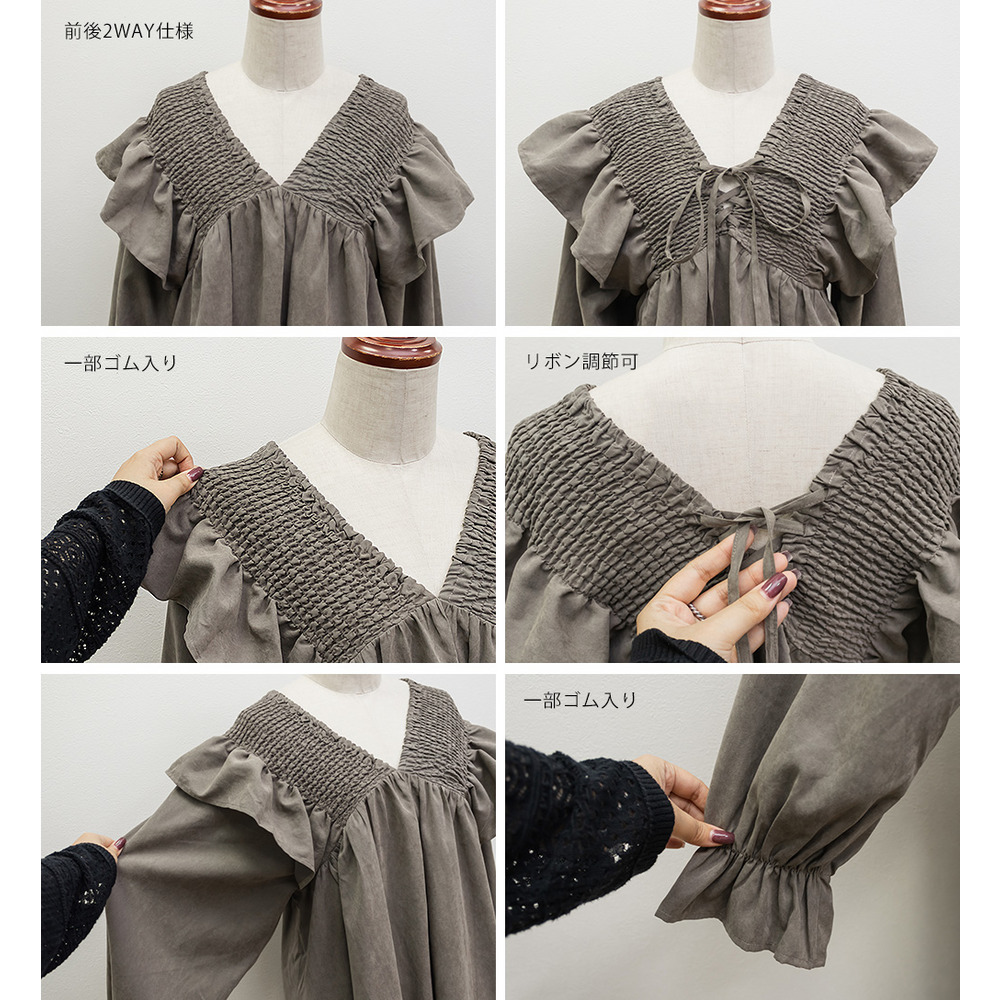 前後2WAY仕様

一部ゴム入り

リボン調節可

一部ゴム入り