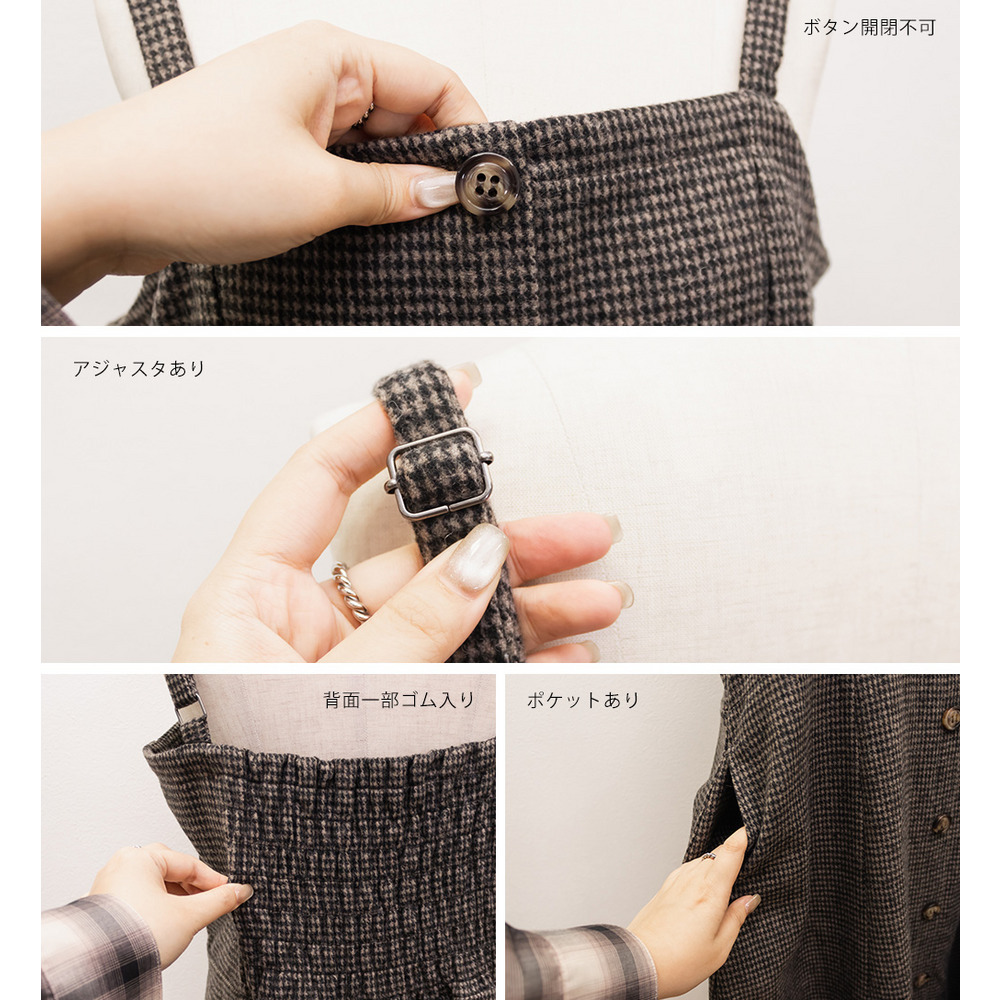 ボタン開閉不可

アジャスタあり

背面一部ゴム入り

ポケットあり