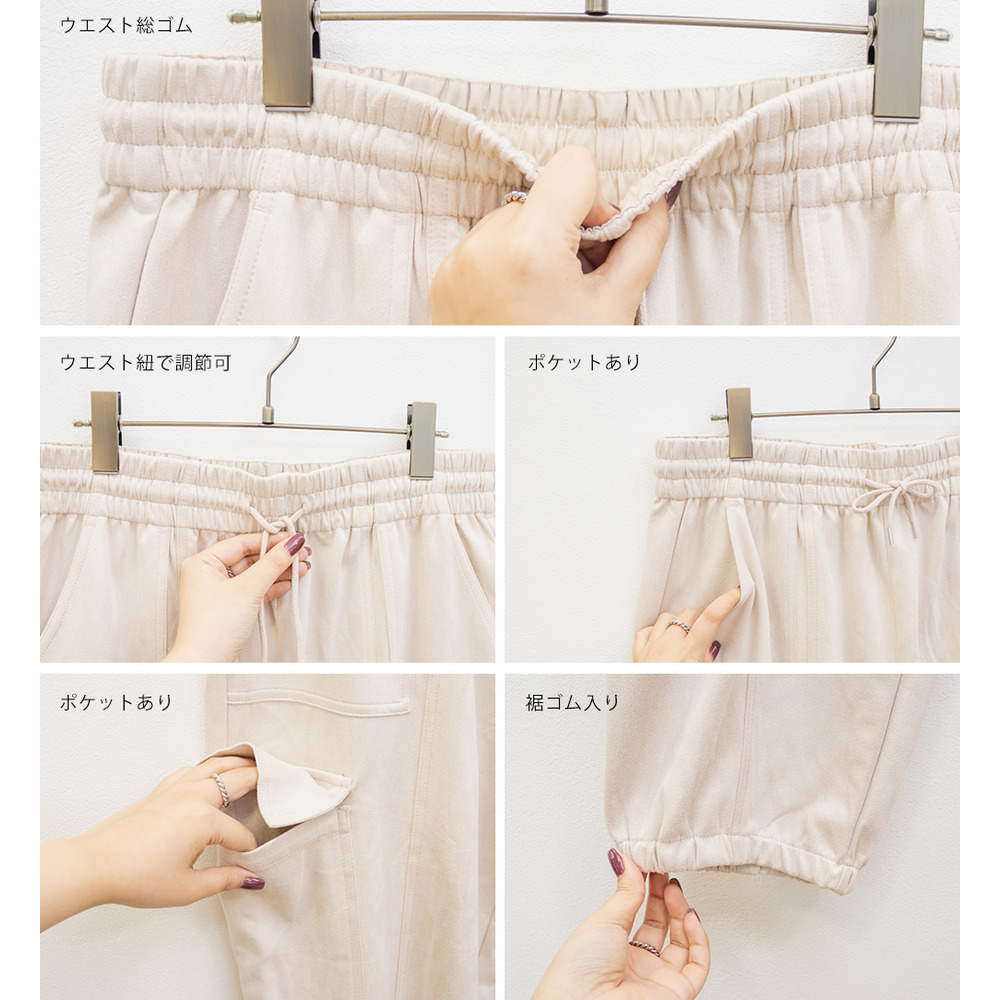 ウエスト総ゴム

ウエスト紐で調節可

ポケットあり

ポケットあり

裾ゴム入り