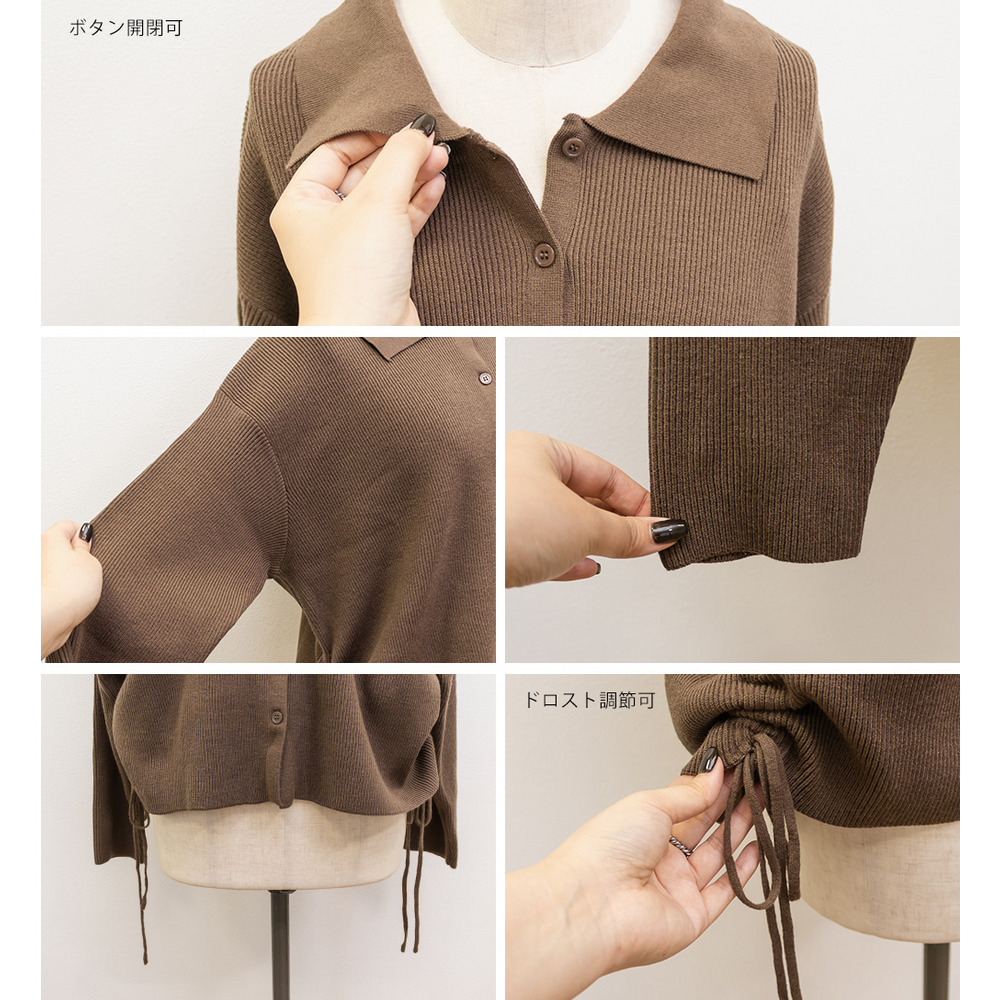 ボタン開閉可

ドロスト調節可