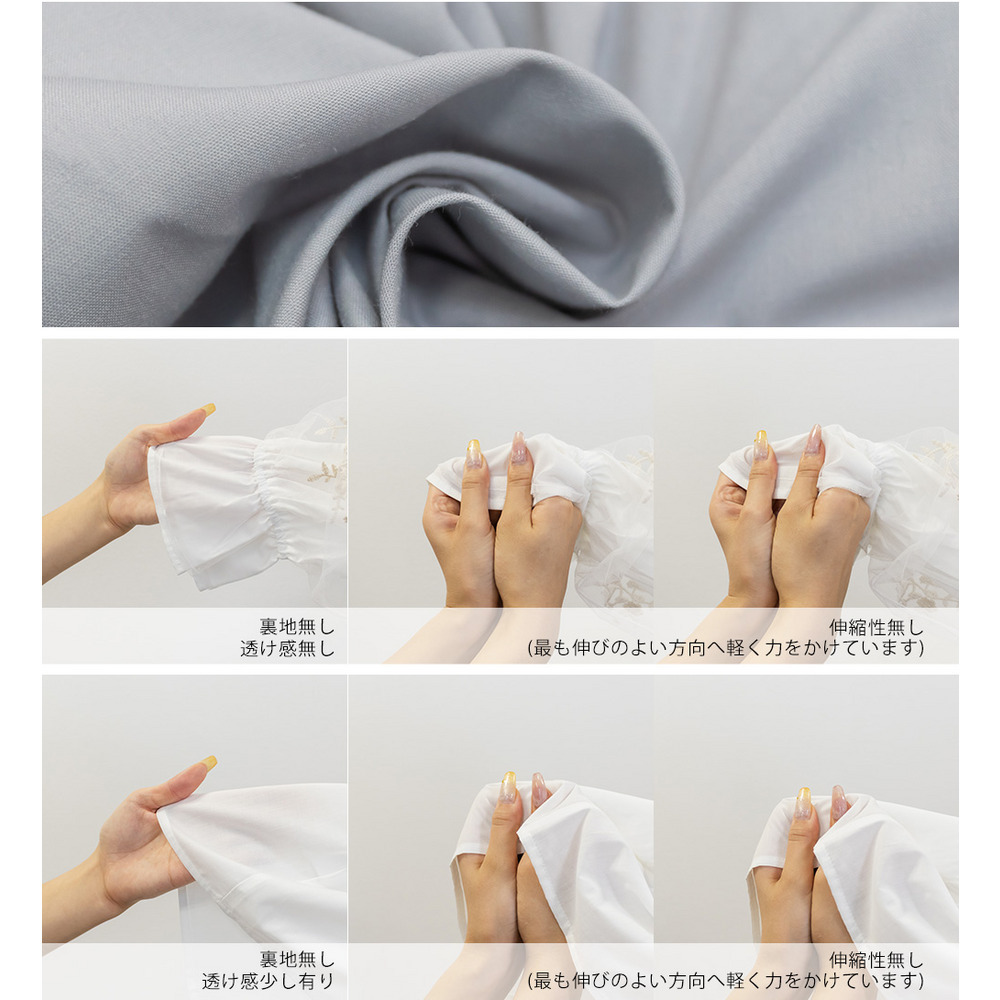 裏地無し
透け感無し

伸縮性無し
(最も伸びのよい方向へ軽く力をかけています)

裏地無し
透け感少し有り

伸縮性無し
(最も伸びのよい方向へ軽く力をかけています)