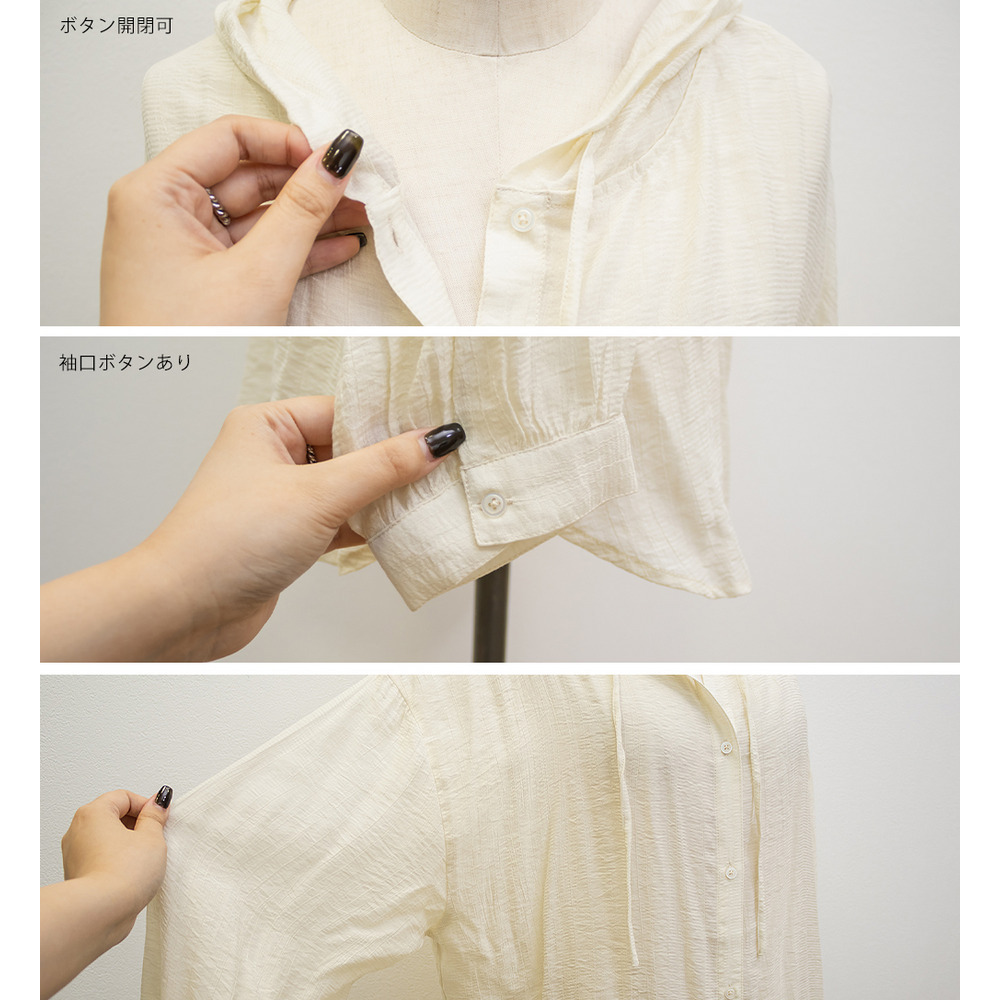 ボタン開閉可

袖口ボタンあり