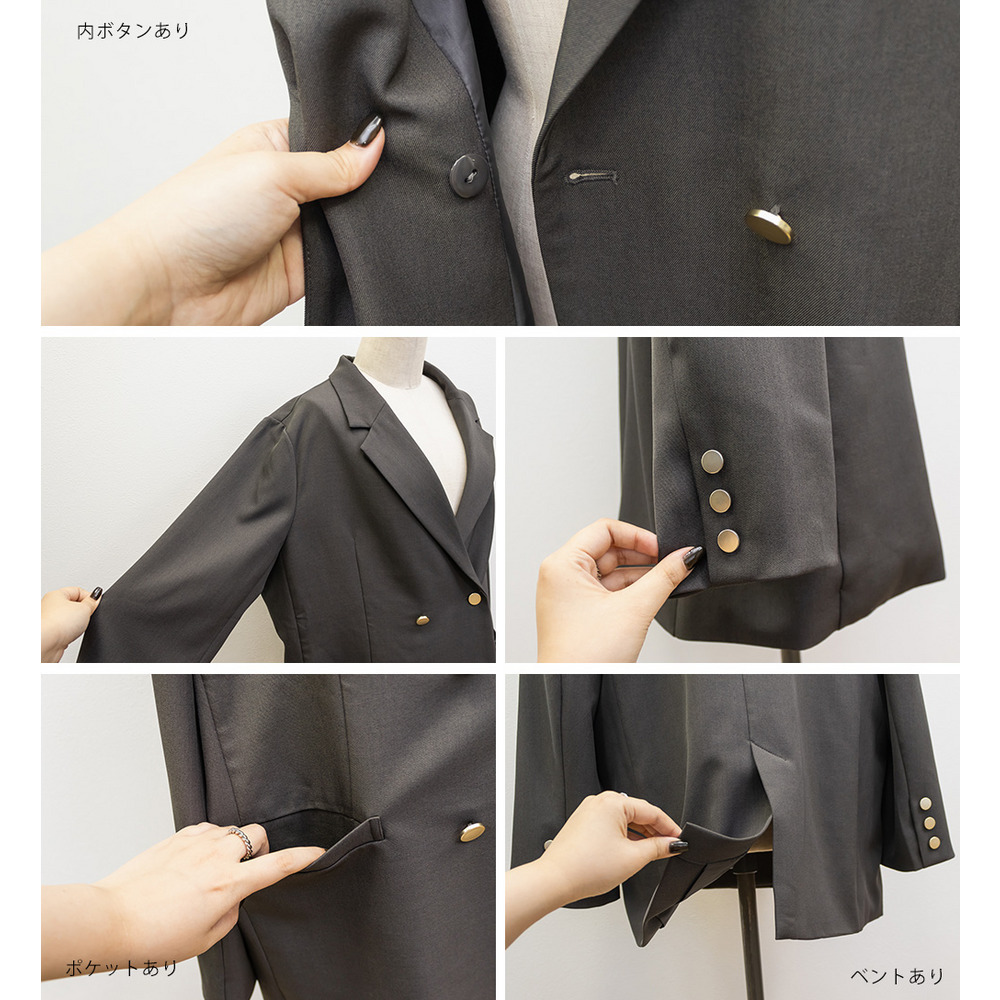 内ボタンあり

ポケットあり

ベントあり