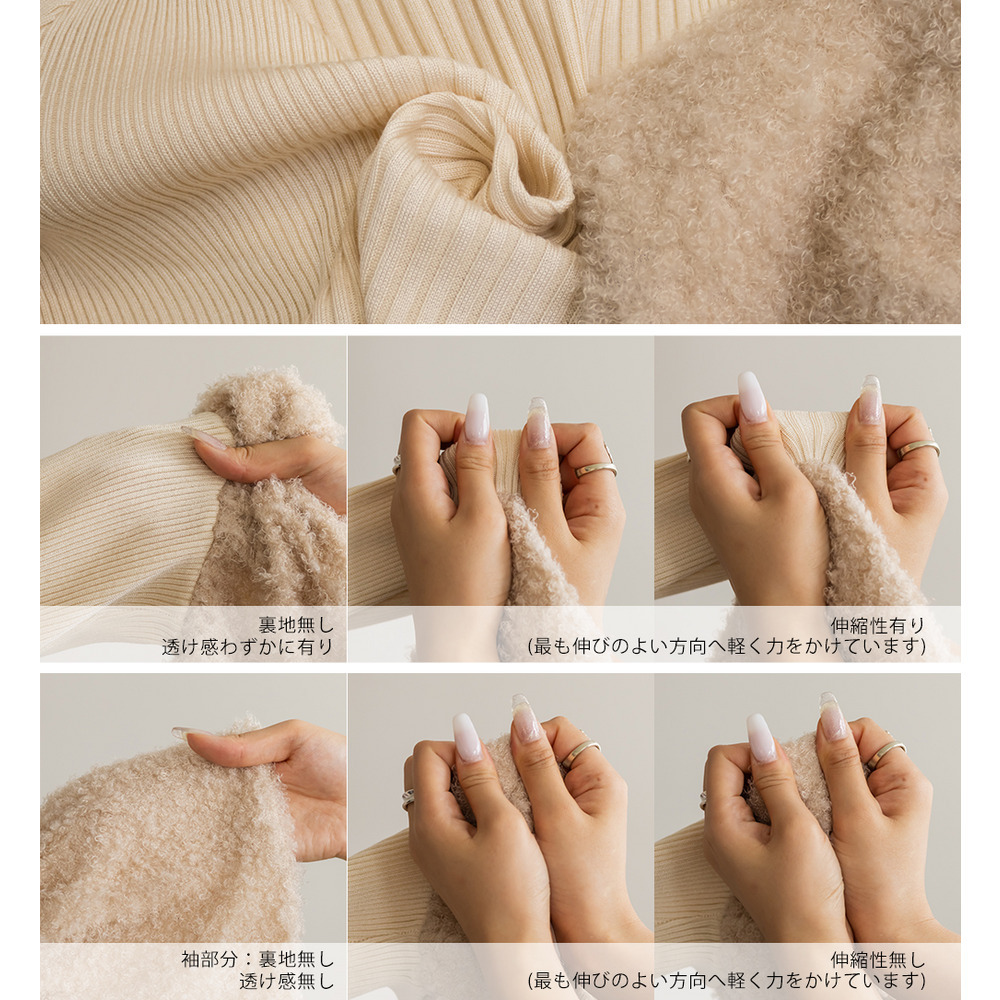 裏地無し
透け感わずかに有り

伸縮性有り
(最も伸びのよい方向へ軽く力をかけています)

袖部分：裏地無し
透け感無し

伸縮性無し
(最も伸びのよい方向へ軽く力をかけています)