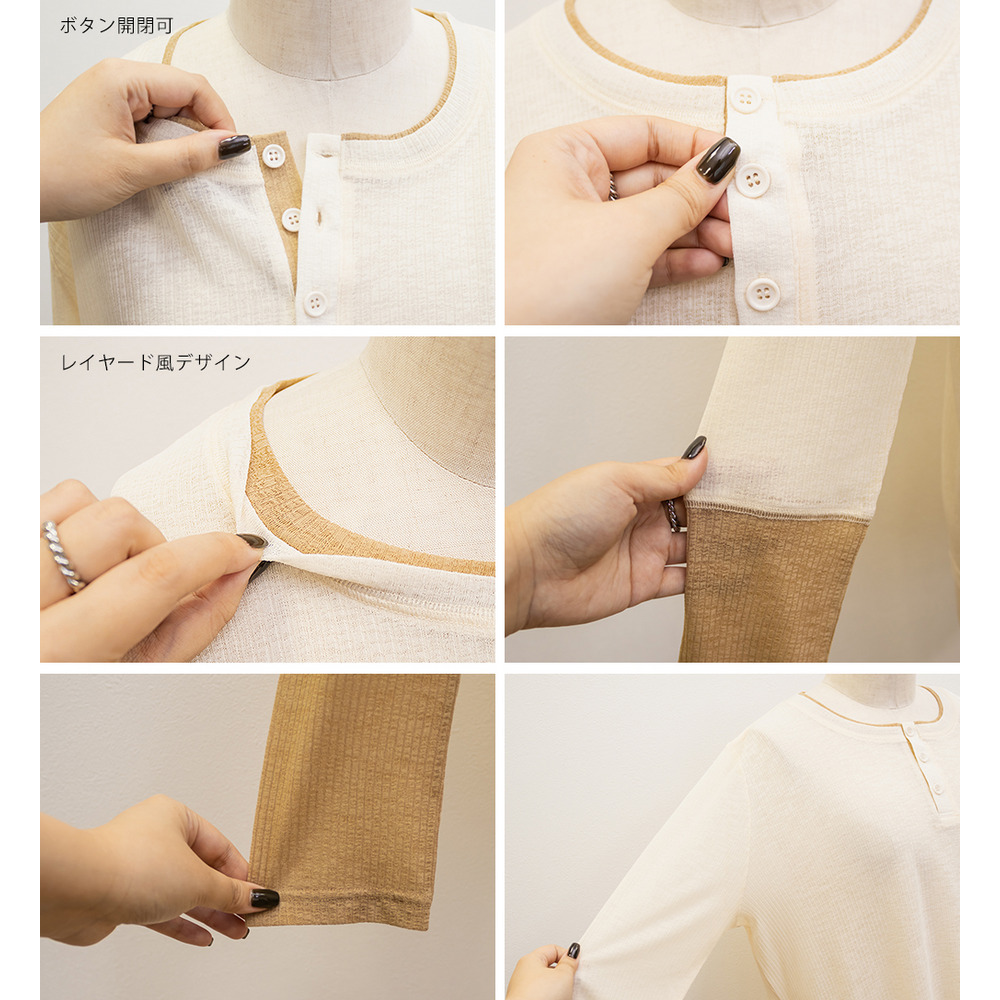 ボタン開閉可

レイヤード風デザイン