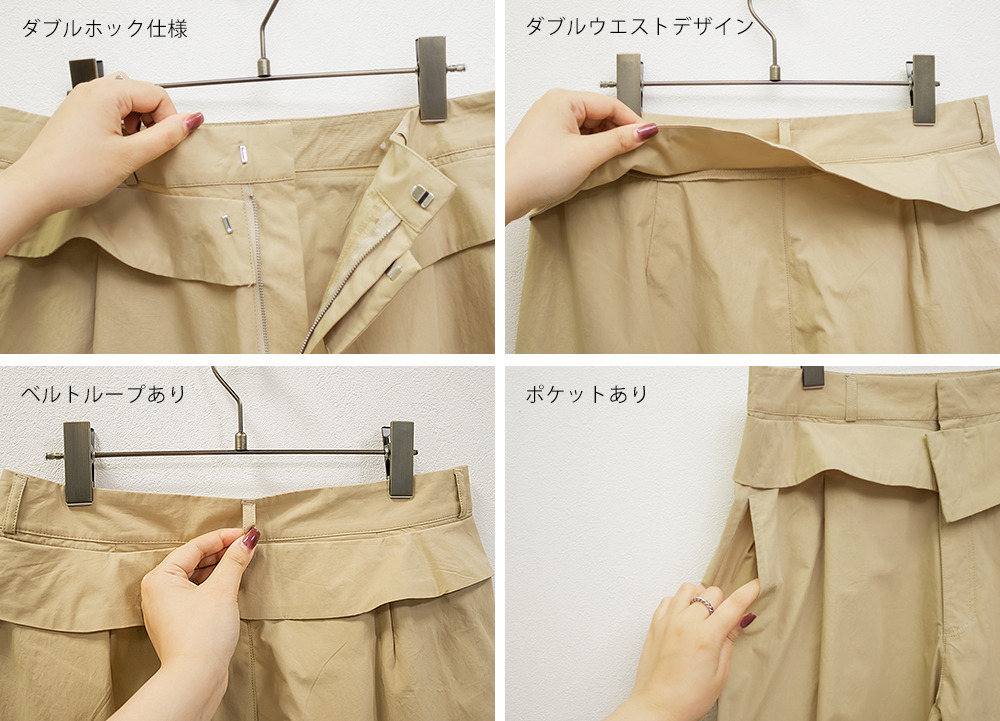 ダブルホック仕様

ダブルウエストデザイン

ベルトループあり

ポケットあり