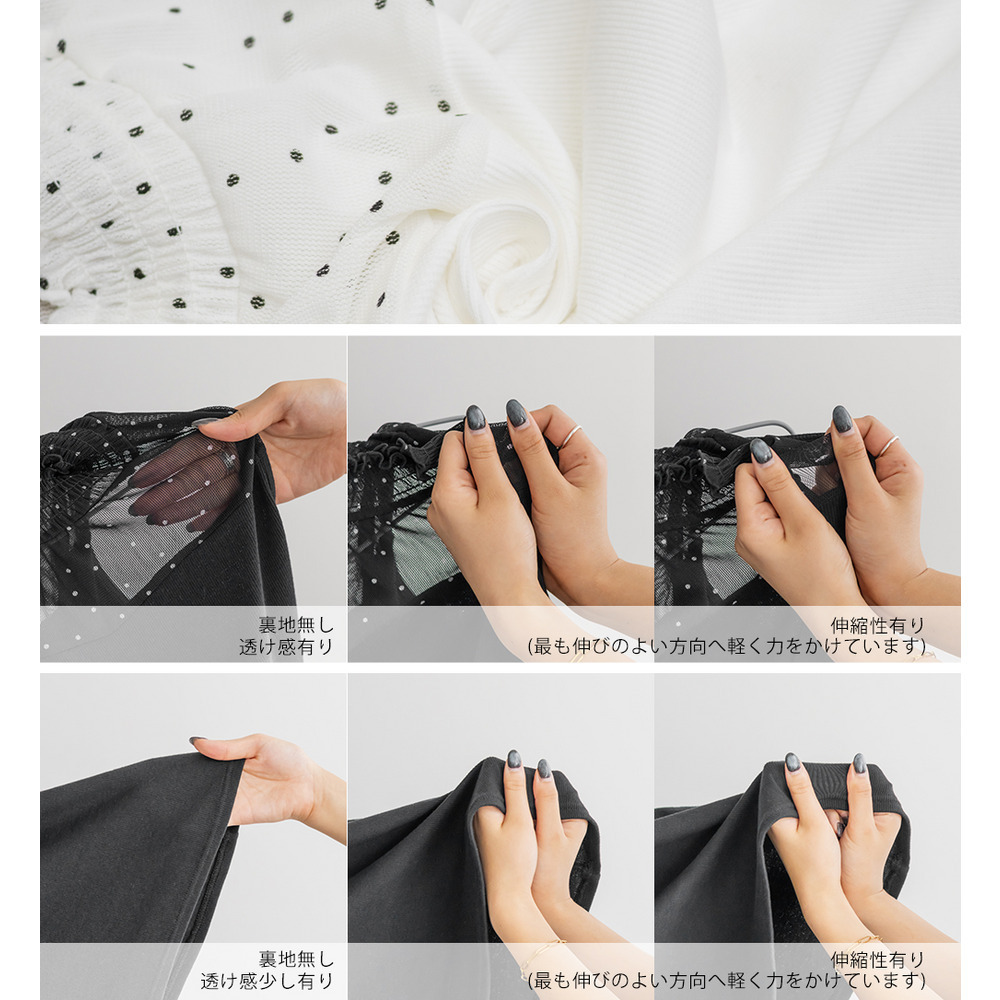 裏地無し
透け感有り

伸縮性有り
(最も伸びのよい方向へ軽く力をかけています)

裏地無し
透け感少し有り

伸縮性有り
(最も伸びのよい方向へ軽く力をかけています)