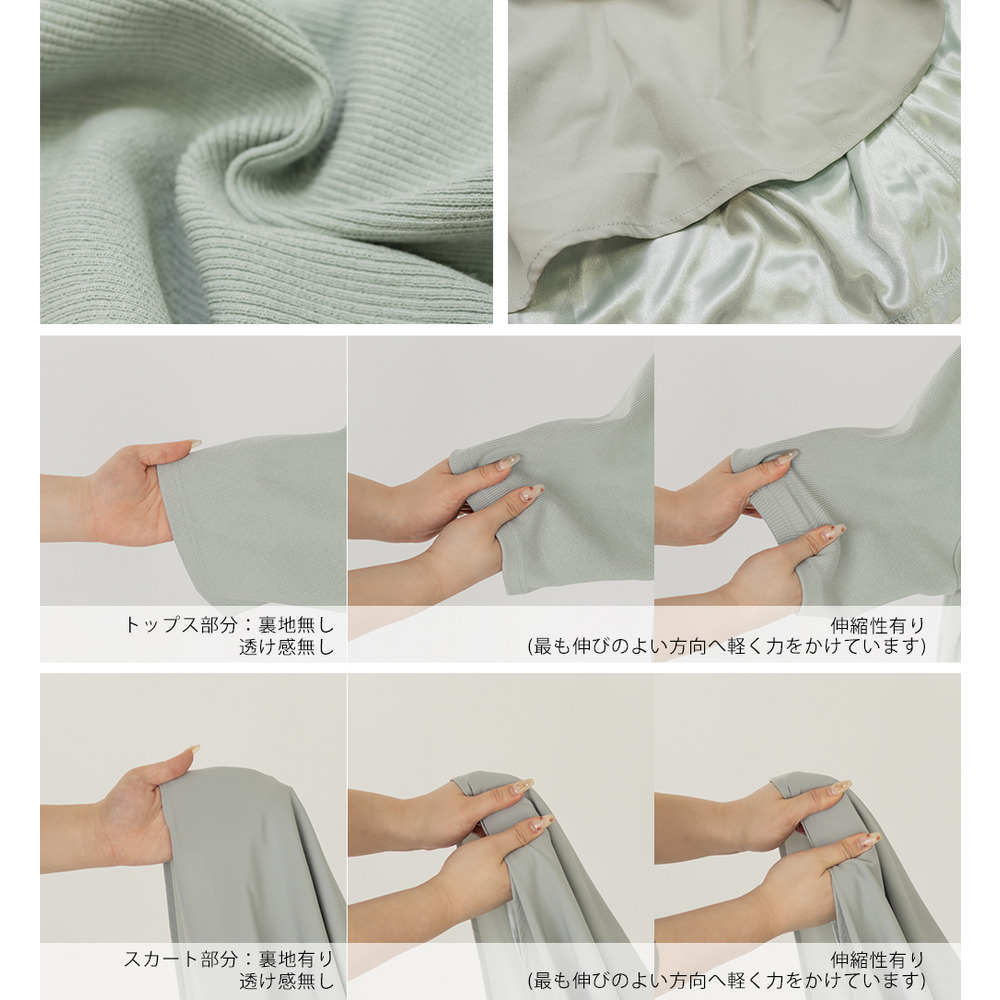 トップス部分：裏地無し
透け感無し

伸縮性有り
(最も伸びのよい方向へ軽く力をかけています)

スカート部分：裏地有り
透け感無し

伸縮性有り
(最も伸びのよい方向へ軽く力をかけています)