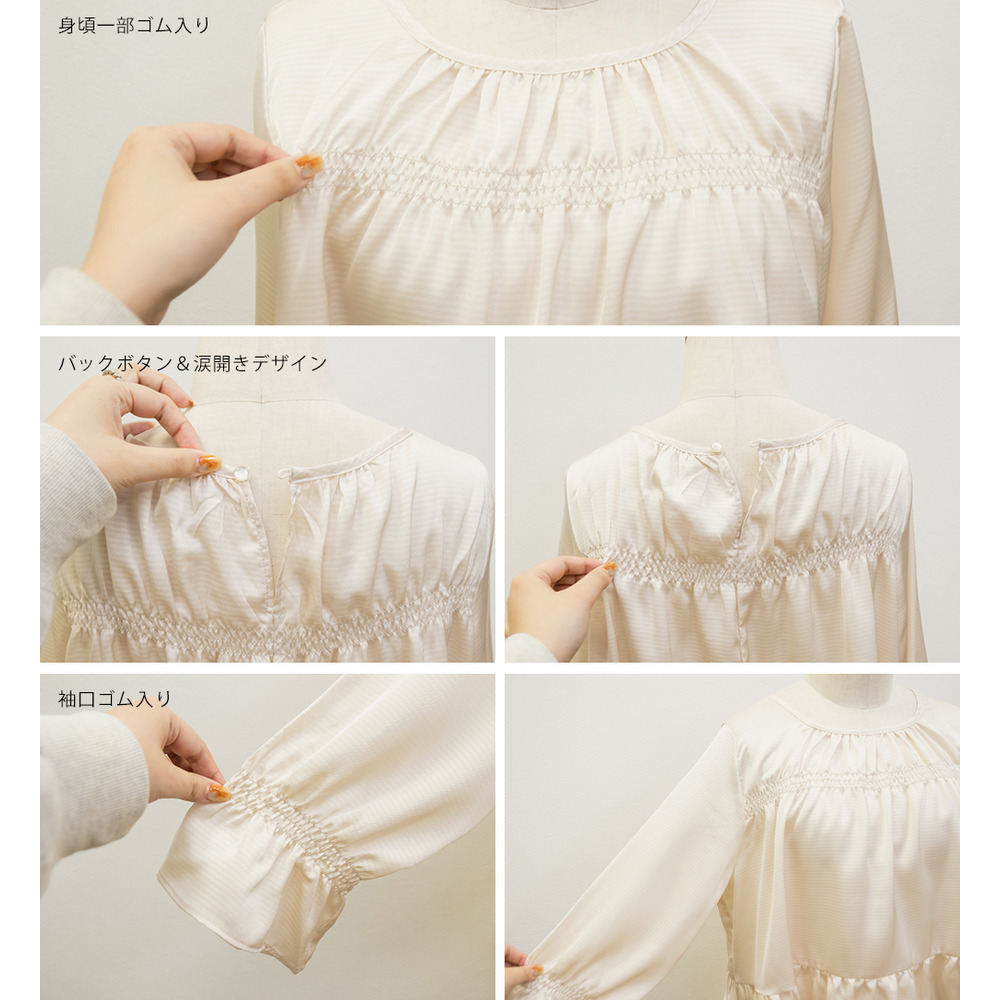 身頃一部ゴム入り

バックボタン＆涙開きデザイン

袖口ゴム入り