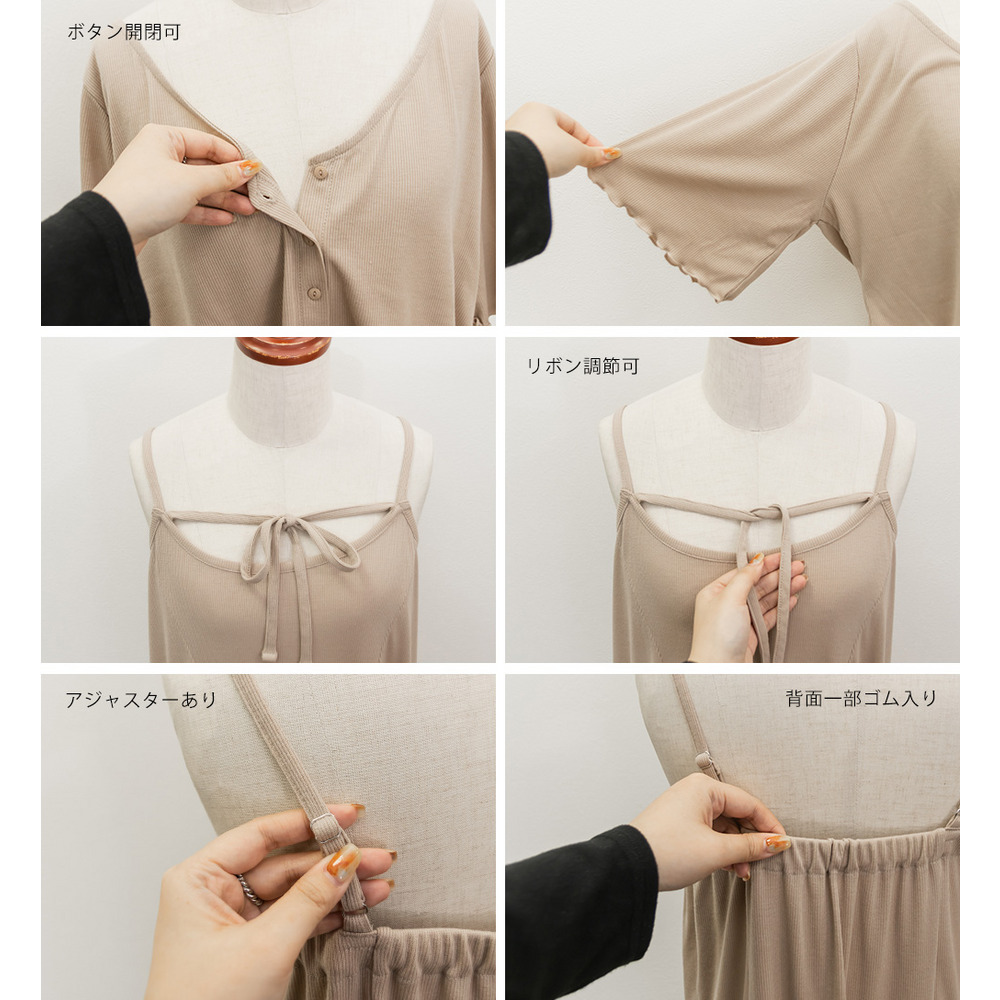 ボタン開閉可

リボン調節可

アジャスターあり

背面一部ゴム入り