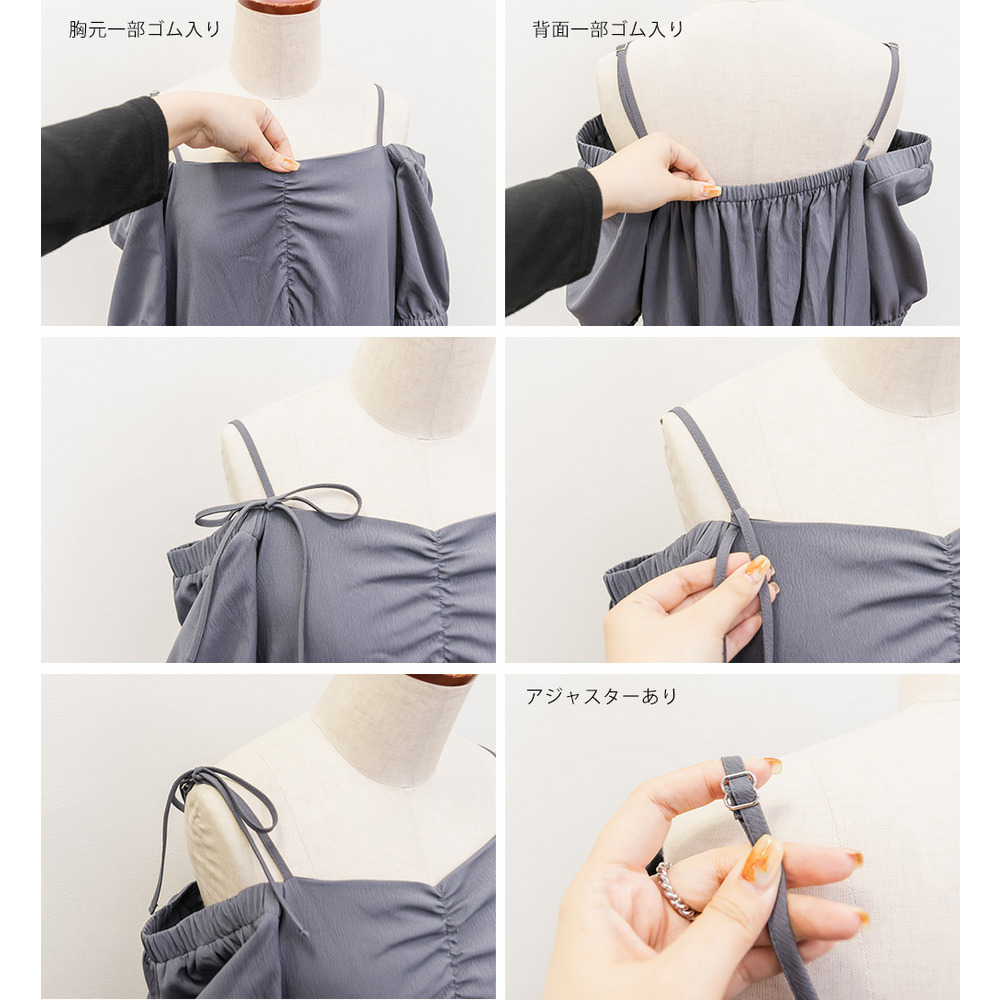 胸元一部ゴム入り

背面一部ゴム入り

アジャスターあり