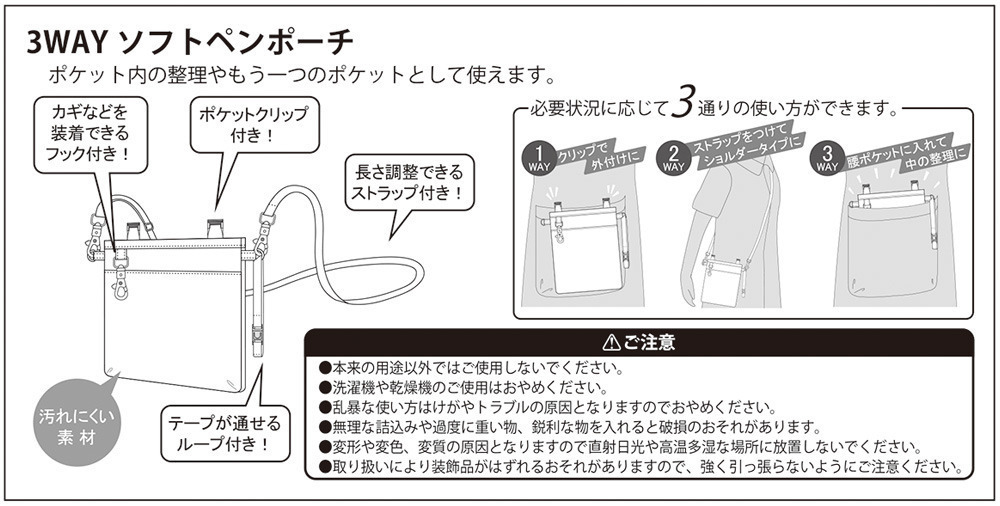 3WAY ソフトペンポーチ
ポケット内の整理やもう一つのポケットとして使えます。

カギなどを装着できるフック付き！

ポケットクリップ付き！

長さ調整できるストラップ付き！

汚れにくい素材

テープが通せるループ付き！

必要状況に応じて3通りの使い方ができます。

1 WAY クリップで外付けに

2 WAY ストラップをつけてショルダータイプに

3 WAY 腰ポケットに入れて中の整理に

⚠ご注意
●本来の用途以外ではご使用しないでください。
●洗濯機や乾燥機のご使用はおやめください。
●乱暴な使い方はけがやトラブルの原因となりますのでおやめください。
●無理な詰込みや過度に重い物、鋭利な物を入れると破損のおそれがあります。
●変形や変色、変質の原因となりますので直射日光や高温多湿な場所に放置しないでください。
●取り扱いにより装飾品がはずれるおそれがありますので、強く引っ張らないようにご注意ください。