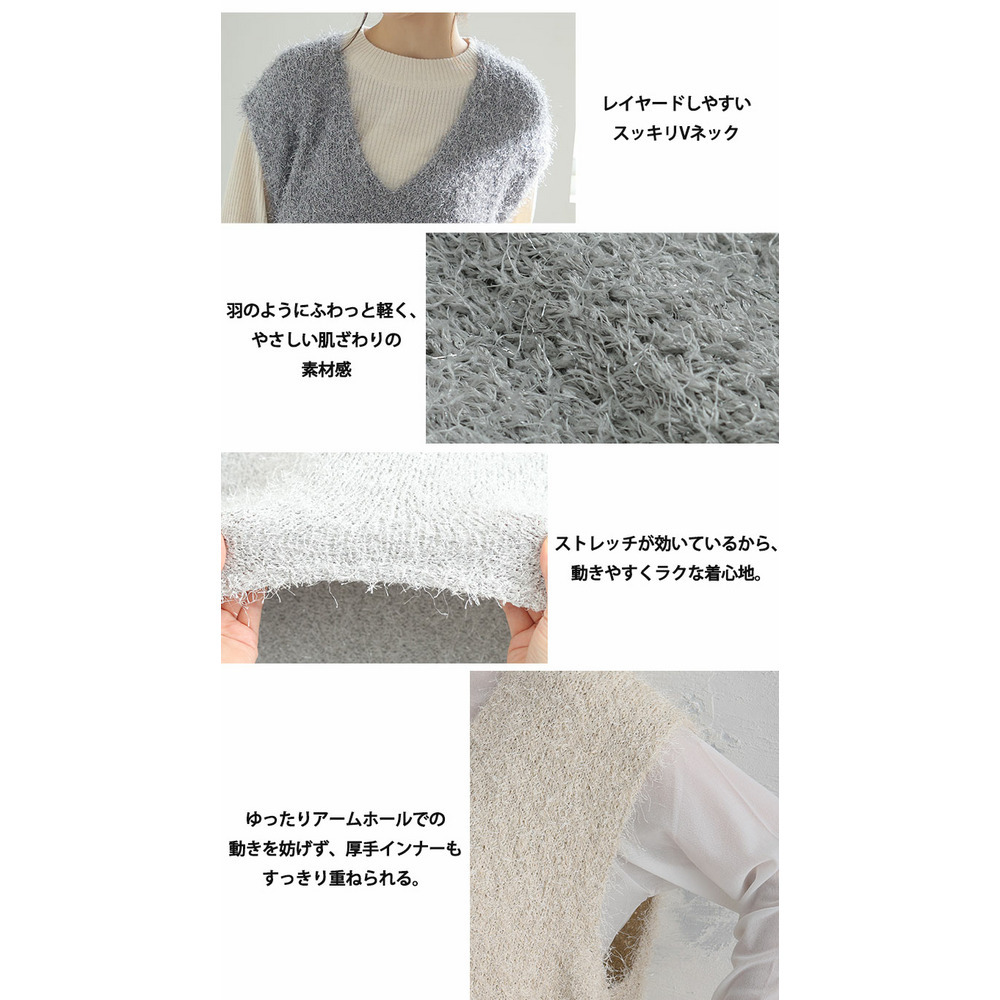 レイヤードしやすい
スッキリVネック

羽のようにふわっと軽く、
やさしい肌ざわりの
素材感

ストレッチが効いているから、
動きやすくラクな着心地。

ゆったりアームホールでの
動きを妨げず、厚手インナーも
すっきり重ねられる。