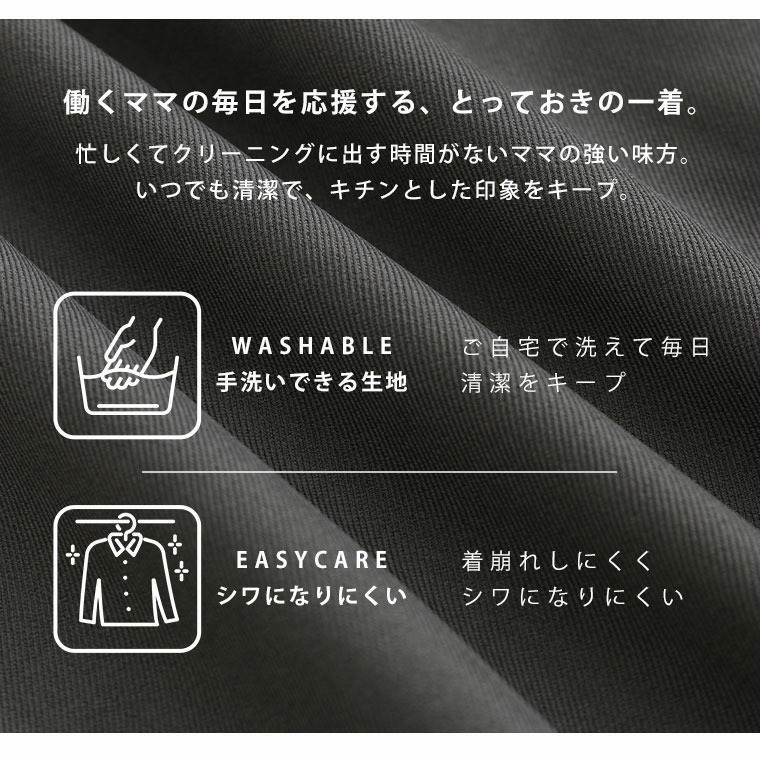 働くママの毎日を応援する、とっておきの一着。

忙しくてクリーニングに出す時間がないママの強い味方。
いつでも清潔で、キチンとした印象をキープ。

WASHABLE
手洗いできる生地

ご自宅で洗えて毎日
清潔をキープ

EASYCARE
シワになりにくい

着崩れしにくく
シワになりにくい