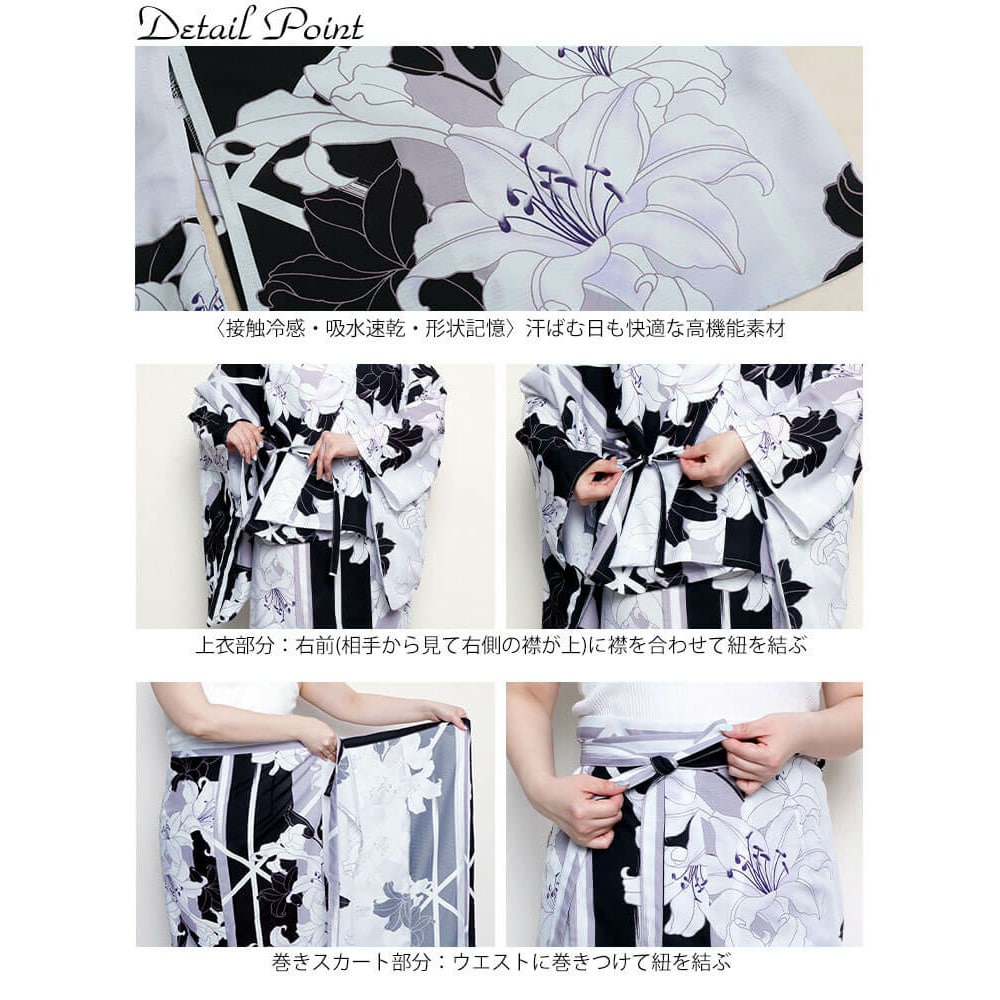 Detail Point

〈接触冷感・吸水速乾・形状記憶〉汗ばむ日も快適な高機能素材

上衣部分：右前(相手から見て右側の襟が上)に襟を合わせて紐を結ぶ

巻きスカート部分：ウエストに巻きつけて紐を結ぶ