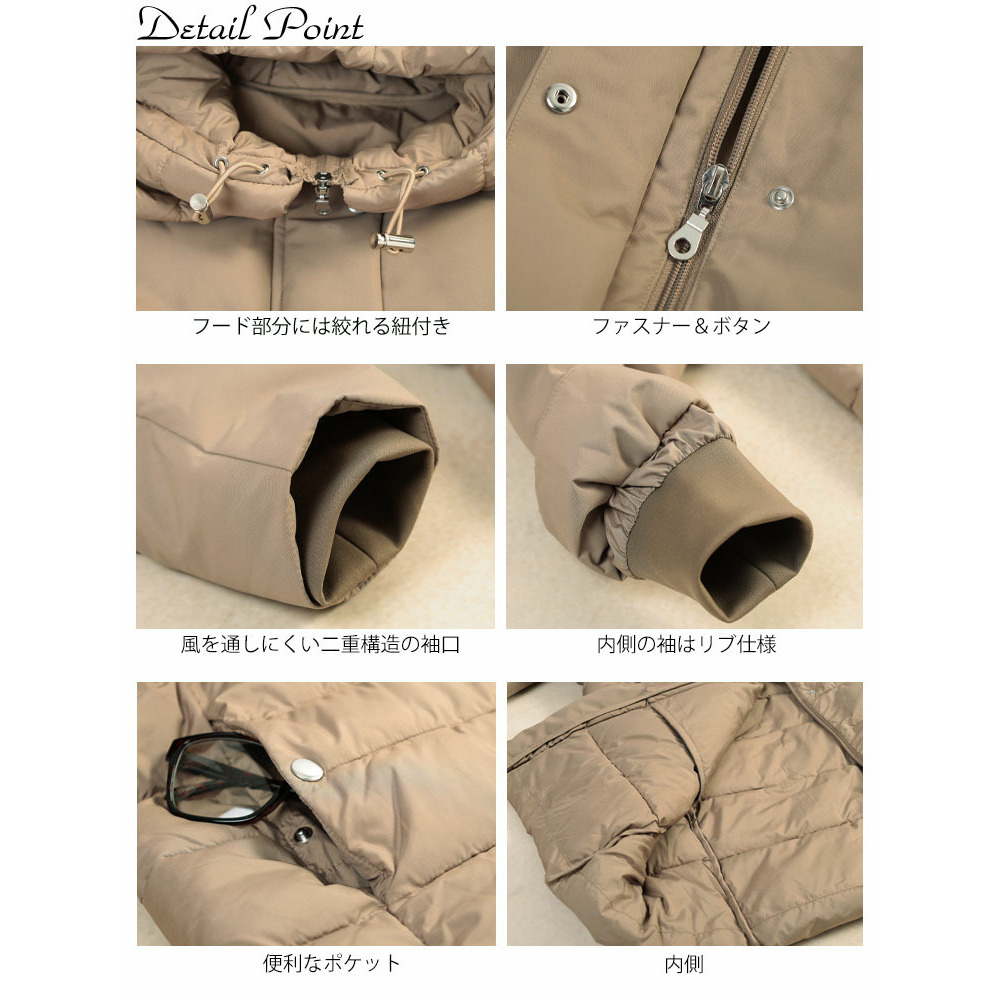 Detail Point

フード部分には絞れる紐付き

ファスナー＆ボタン

風を通しにくい二重構造の袖口

内側の袖はリブ仕様

便利なポケット

内側