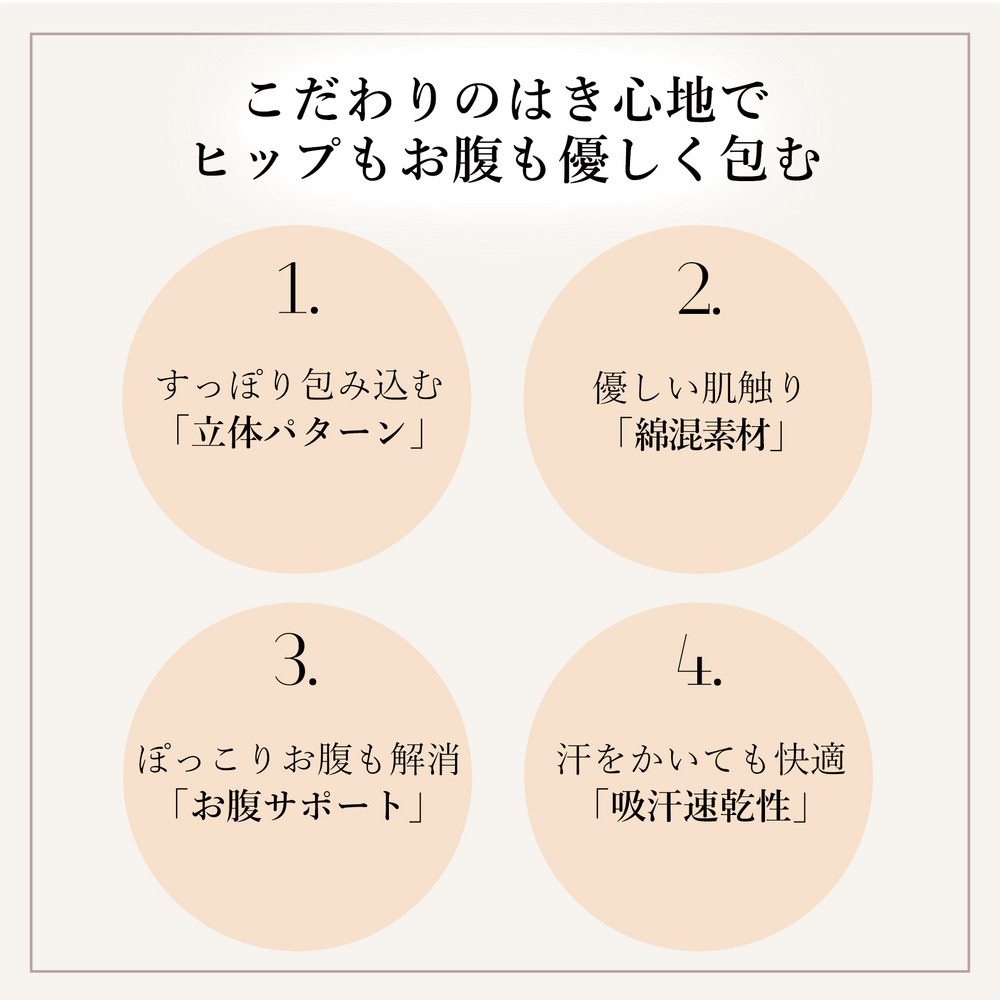 こだわりのはき心地で
ヒップもお腹も優しく包む

1.

すっぽり包み込む
「立体パターン」

2.

優しい肌触り
「綿混素材」

3.

ぽっこりお腹も解消
「お腹サポート」

4.

汗をかいても快適
「吸汗速乾性」